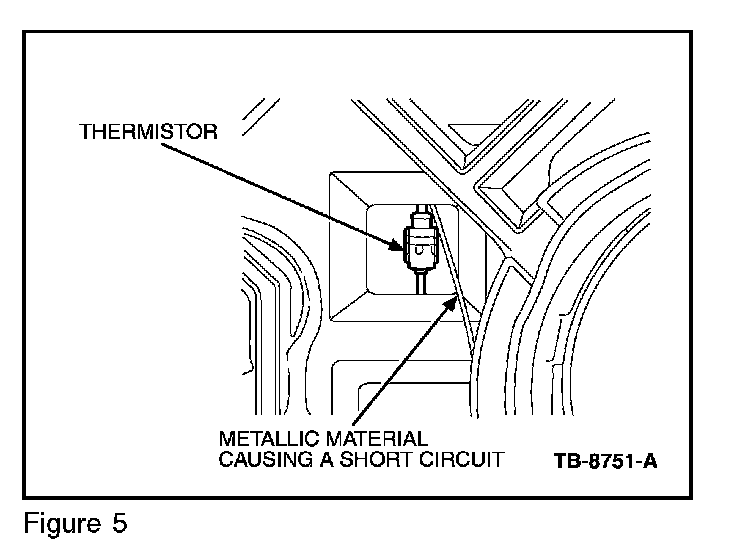 THERMISTOR

METALLIC MATERIAL CAUSING A SHORT CIRCUIT

TB-8751-A

Figure 5