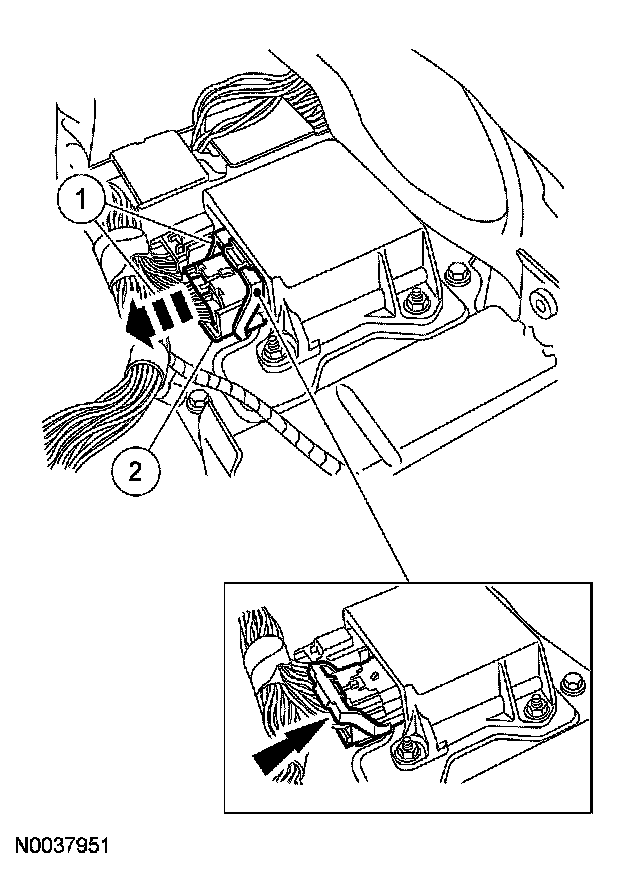 1
2
N0037951