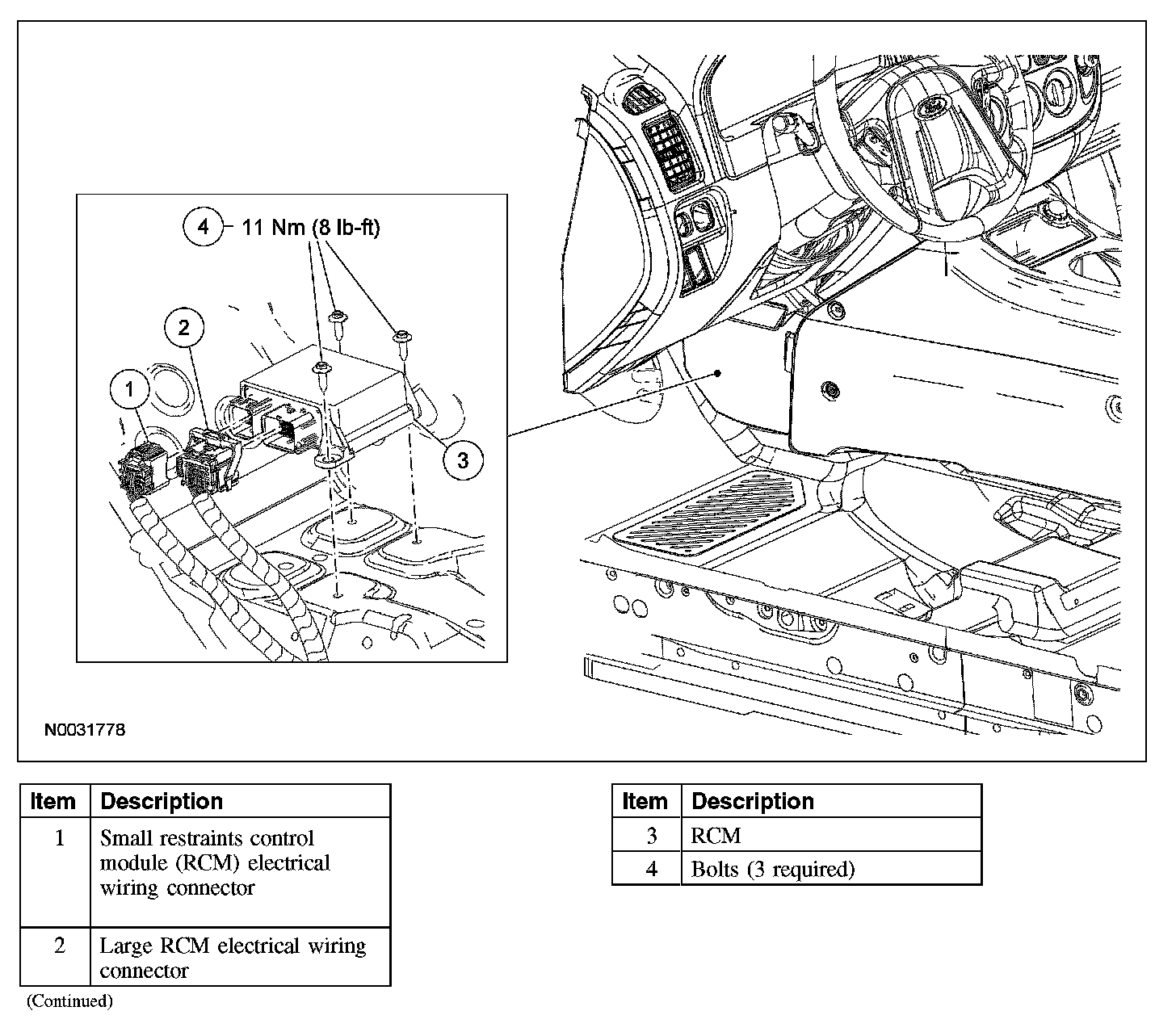 4 11 Nm (8 lb-ft)

2

1

3

N0031778

| Item | Description |
|---|---|
| 1 | Small restraints control module (RCM) electrical wiring connector |
| 2 | Large RCM electrical wiring connector |

(Continued)

| Item | Description |
|---|---|
| 3 | RCM |
| 4 | Bolts (3 required) |