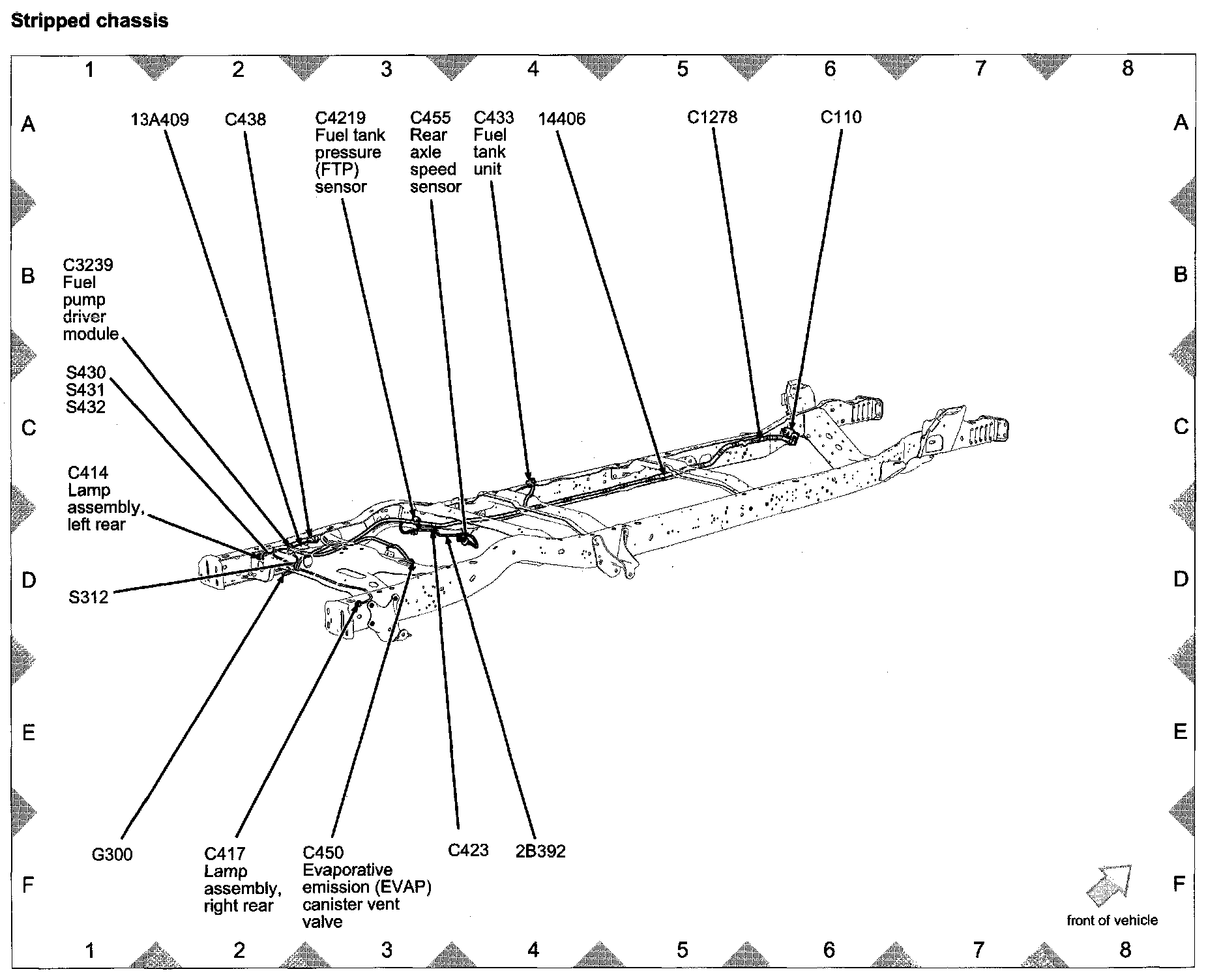 Stripped chassis

1 2 3 4 5 6 7 8

A

13A409

C438

C4219 Fuel tank pressure (FTP) sensor

C455 Rear axle speed sensor

C433 Fuel tank unit

14406

C1278

C110

A

B

C3239 Fuel pump driver module

B

S430 S431 S432

C

C

C414 Lamp assembly, left rear

D

S312

D

E

E

G300

C417 Lamp assembly, right rear

C450 Evaporative emission (EVAP) canister vent valve

C423

2B392

F

F

front of vehicle

1 2 3 4 5 6 7 8