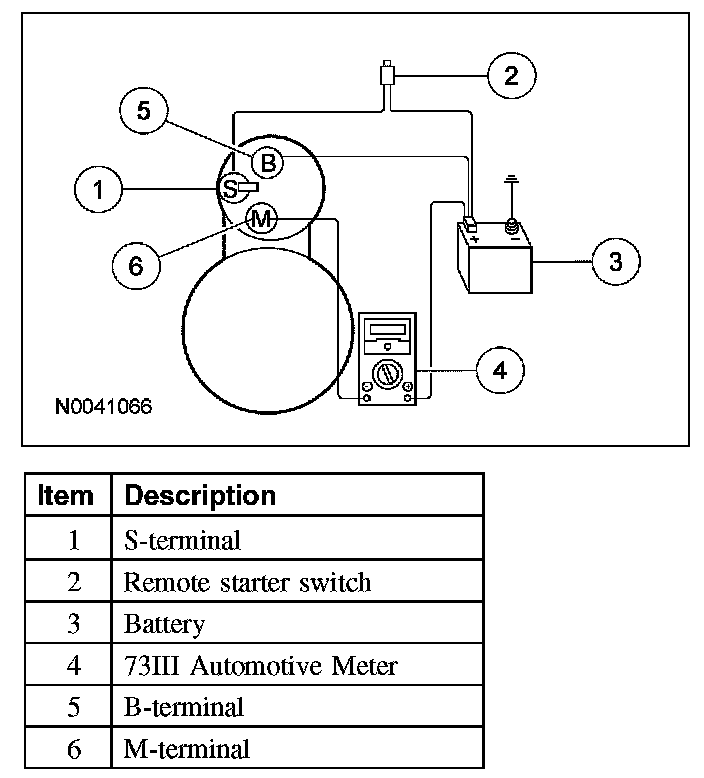 2
5
B
1
S
M
6
+
−
3
4
N0041066

| Item | Description |
|---|---|
| 1 | S-terminal |
| 2 | Remote starter switch |
| 3 | Battery |
| 4 | 73III Automotive Meter |
| 5 | B-terminal |
| 6 | M-terminal |