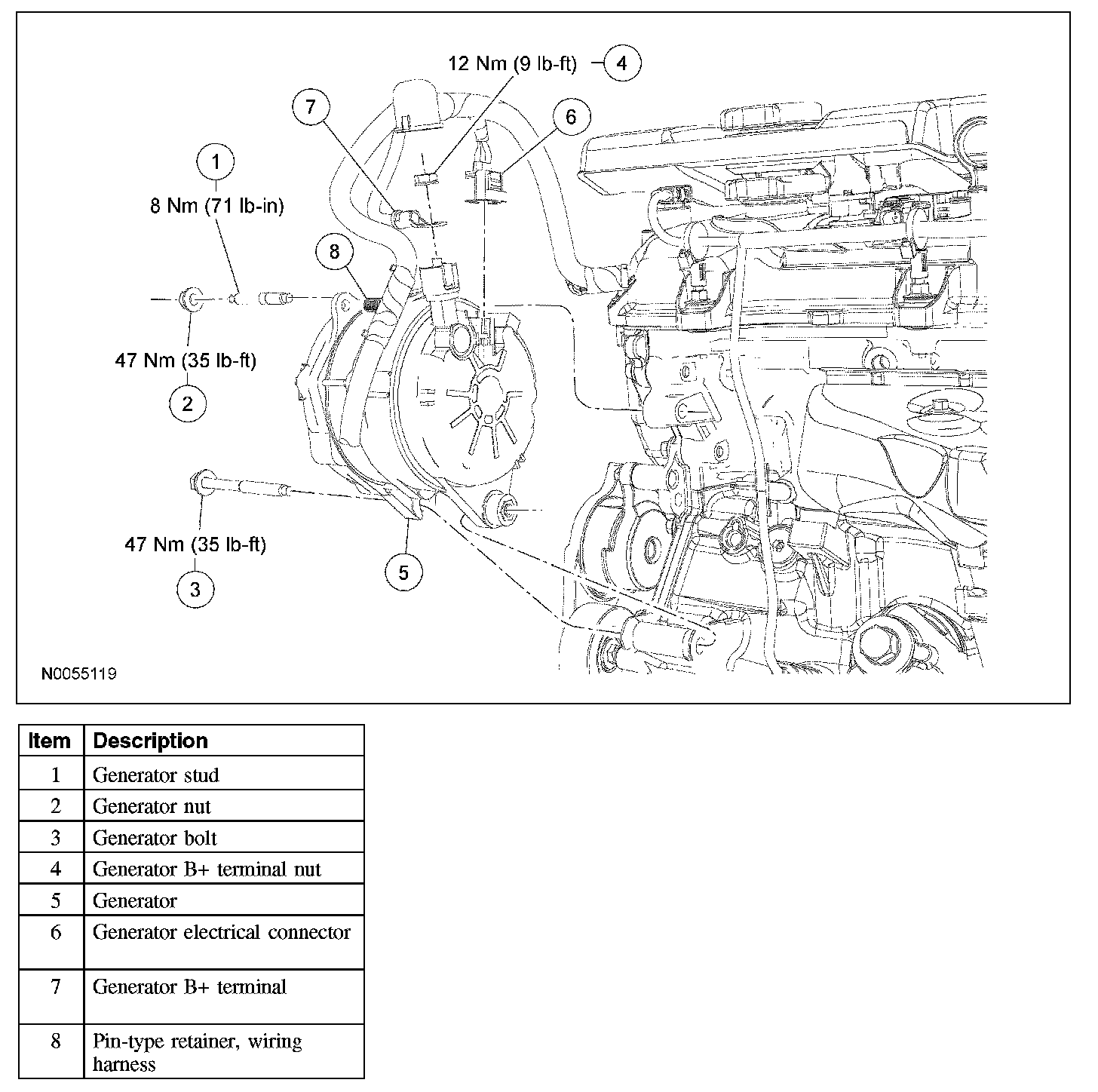 12 Nm (9 lb-ft) 4

7

6

1

8 Nm (71 lb-in)

8

47 Nm (35 lb-ft)

2

47 Nm (35 lb-ft)

3

5

N0055119

| Item | Description |
|---|---|
| 1 | Generator stud |
| 2 | Generator nut |
| 3 | Generator bolt |
| 4 | Generator B+ terminal nut |
| 5 | Generator |
| 6 | Generator electrical connector |
| 7 | Generator B+ terminal |
| 8 | Pin-type retainer, wiring harness |