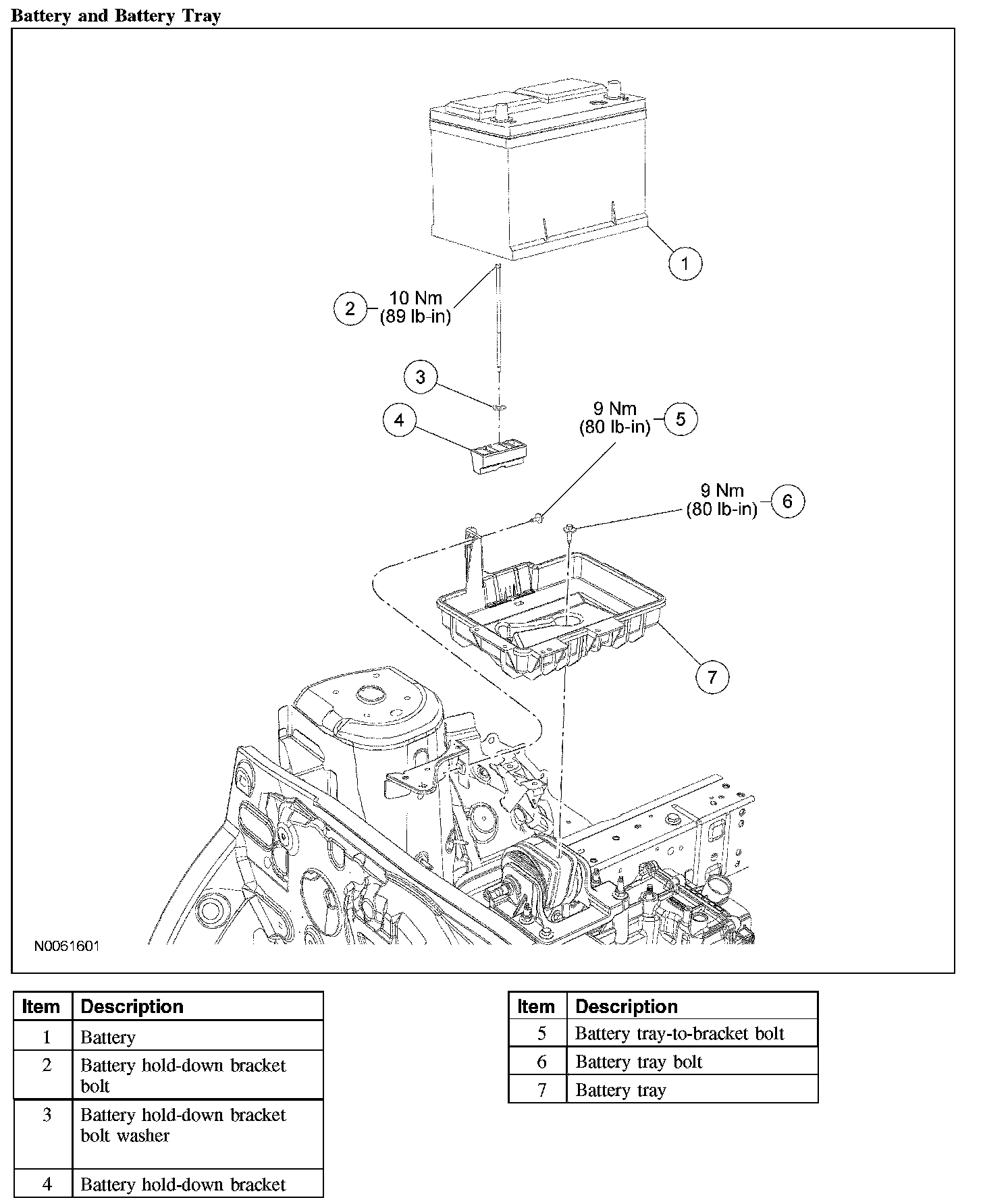 Battery and Battery Tray

1

2 10 Nm (89 lb-in)

3

4

9 Nm (80 lb-in) 5

9 Nm (80 lb-in) 6

7

N0061601

| Item | Description |
|---|---|
| 1 | Battery |
| 2 | Battery hold-down bracket bolt |
| 3 | Battery hold-down bracket bolt washer |
| 4 | Battery hold-down bracket |

| Item | Description |
|---|---|
| 5 | Battery tray-to-bracket bolt |
| 6 | Battery tray bolt |
| 7 | Battery tray |