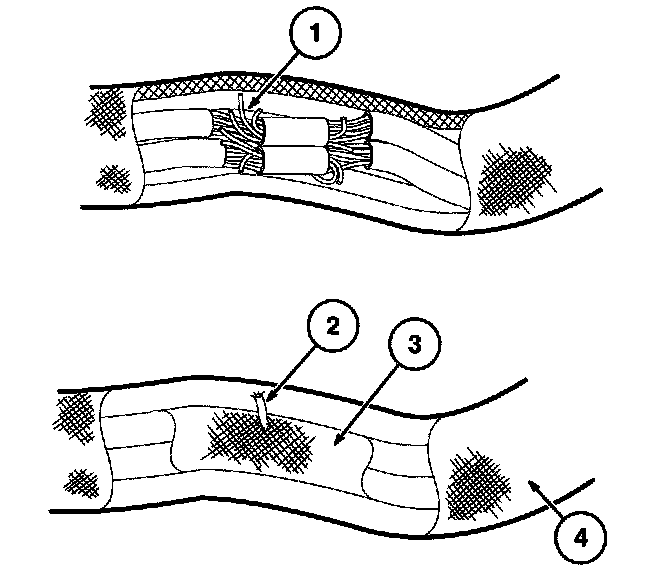 1

2

3

4