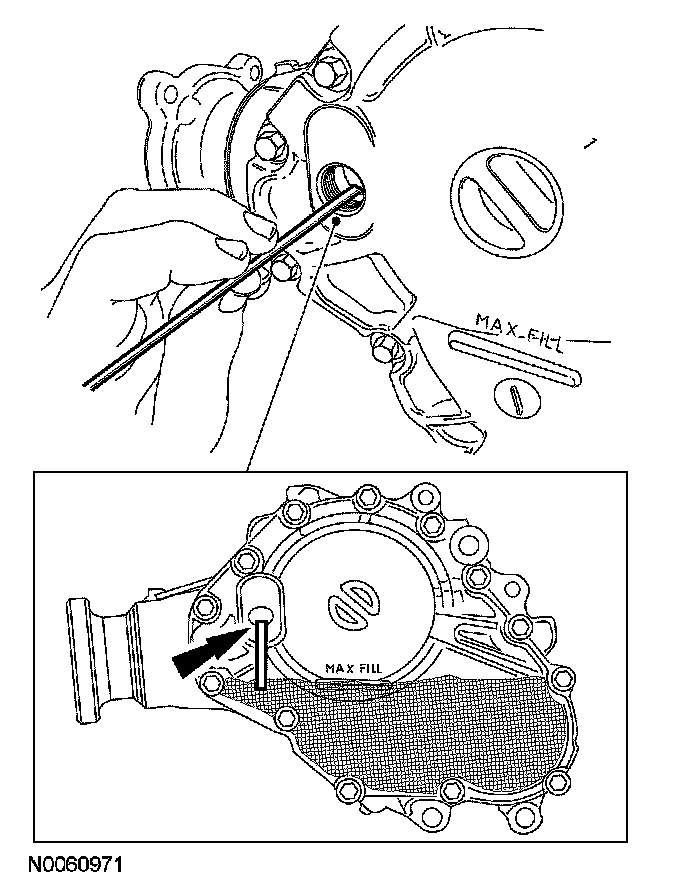 MAX FILL

MAX FILL

N0060971