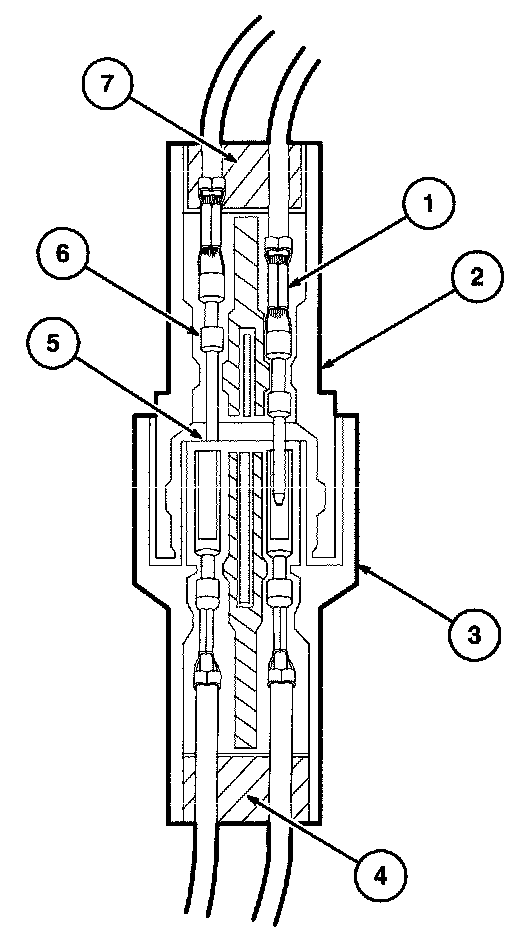 7
1
6
2
5
3
4