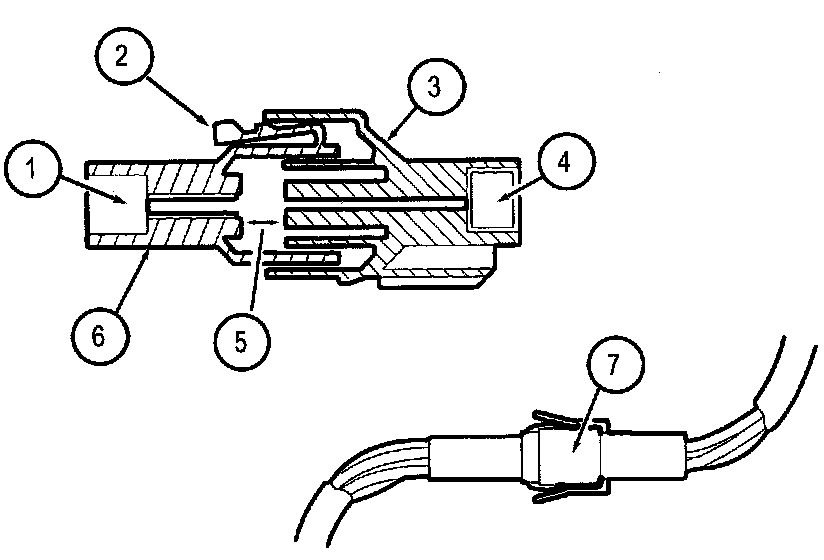 2
3
1
4
6
5
7