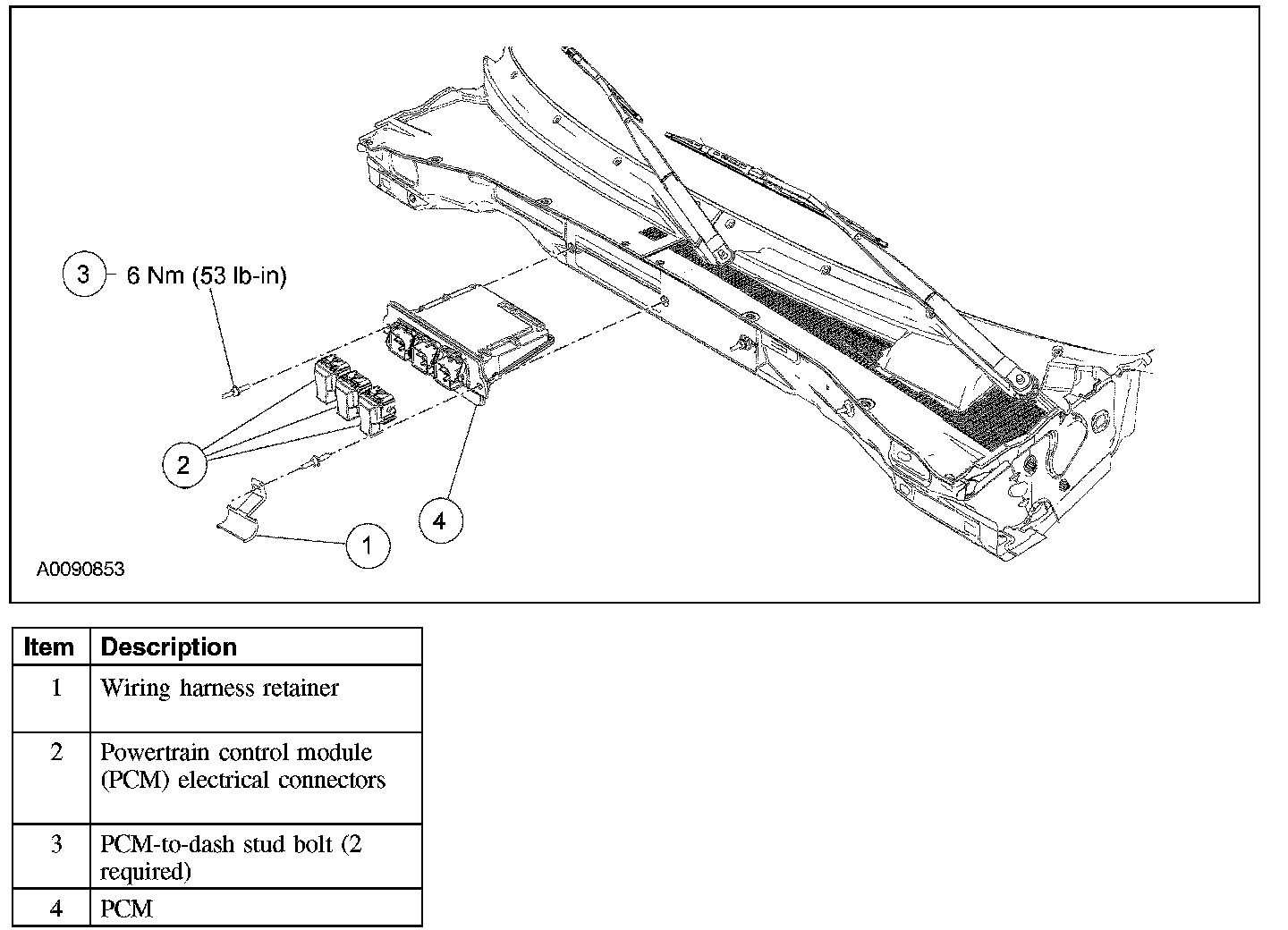 3 6 Nm (53 lb-in)

2

4

1

A0090853

| Item | Description |
|---|---|
| 1 | Wiring harness retainer |
| 2 | Powertrain control module (PCM) electrical connectors |
| 3 | PCM-to-dash stud bolt (2 required) |
| 4 | PCM |