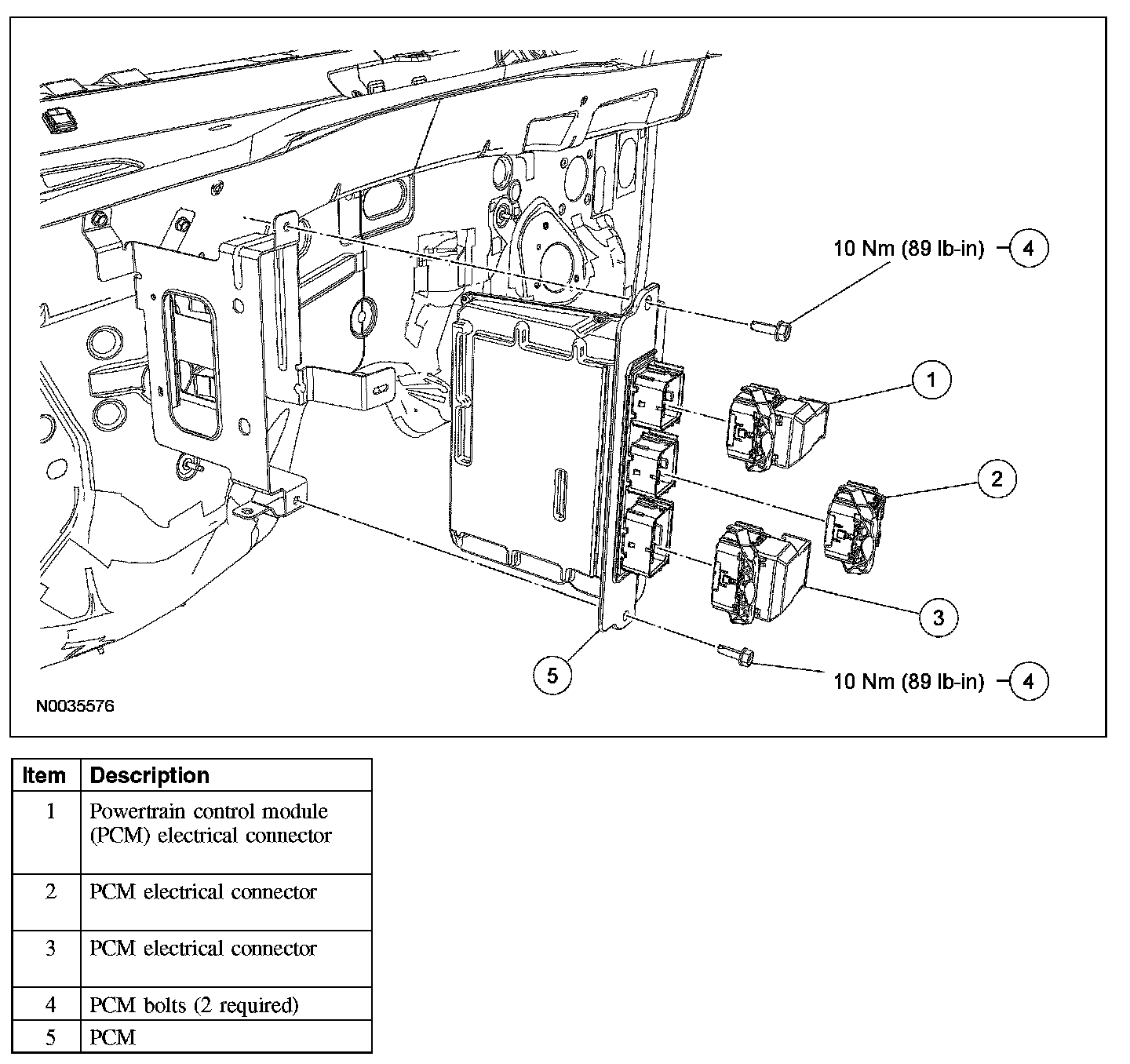 10 Nm (89 lb-in) 4

1

2

3

5

10 Nm (89 lb-in) 4

N0035576

| Item | Description |
|---|---|
| 1 | Powertrain control module (PCM) electrical connector |
| 2 | PCM electrical connector |
| 3 | PCM electrical connector |
| 4 | PCM bolts (2 required) |
| 5 | PCM |