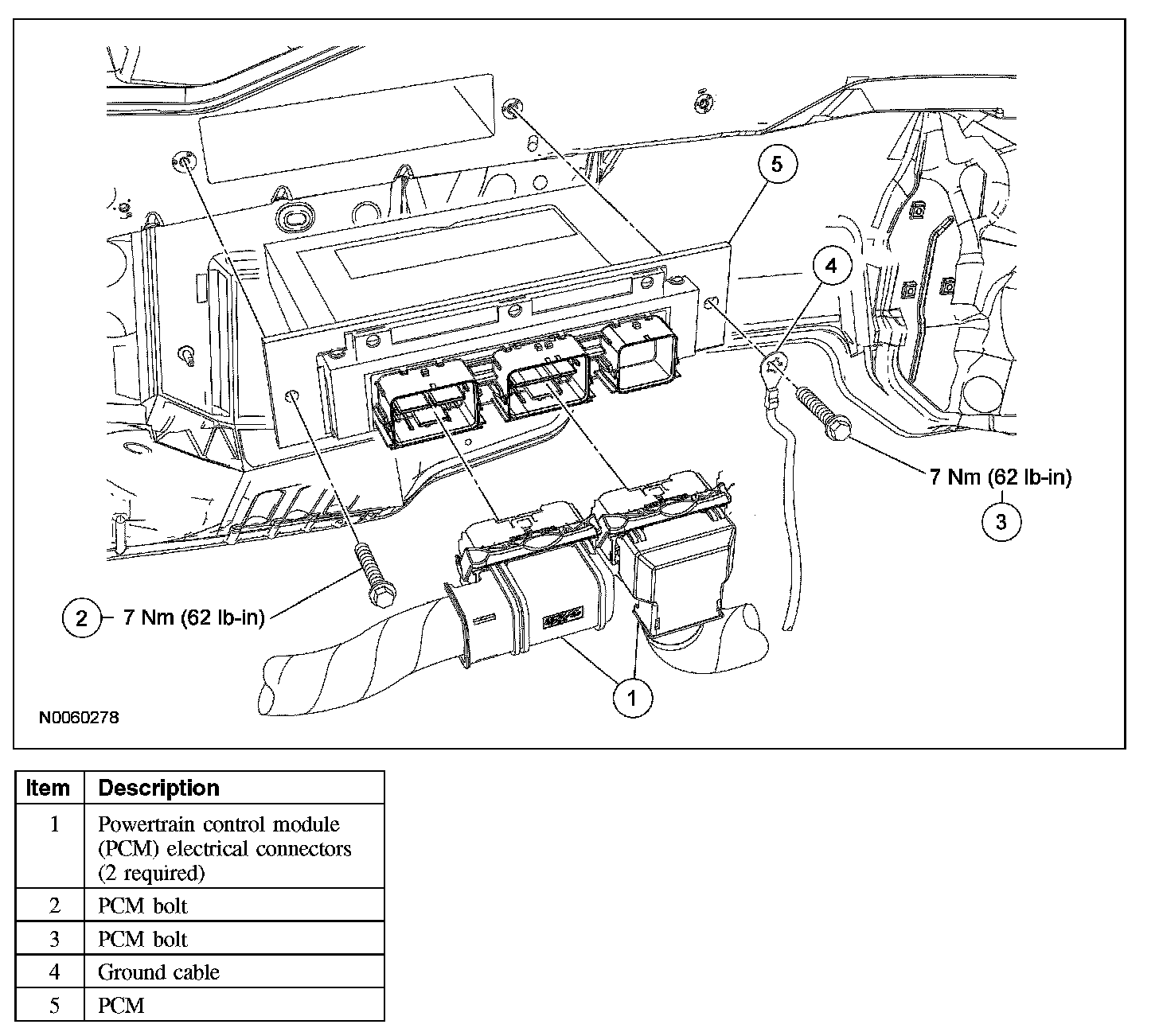 5

4

7 Nm (62 lb-in)

3

2 7 Nm (62 lb-in)

1

N0060278

| Item | Description |
|---|---|
| 1 | Powertrain control module (PCM) electrical connectors (2 required) |
| 2 | PCM bolt |
| 3 | PCM bolt |
| 4 | Ground cable |
| 5 | PCM |