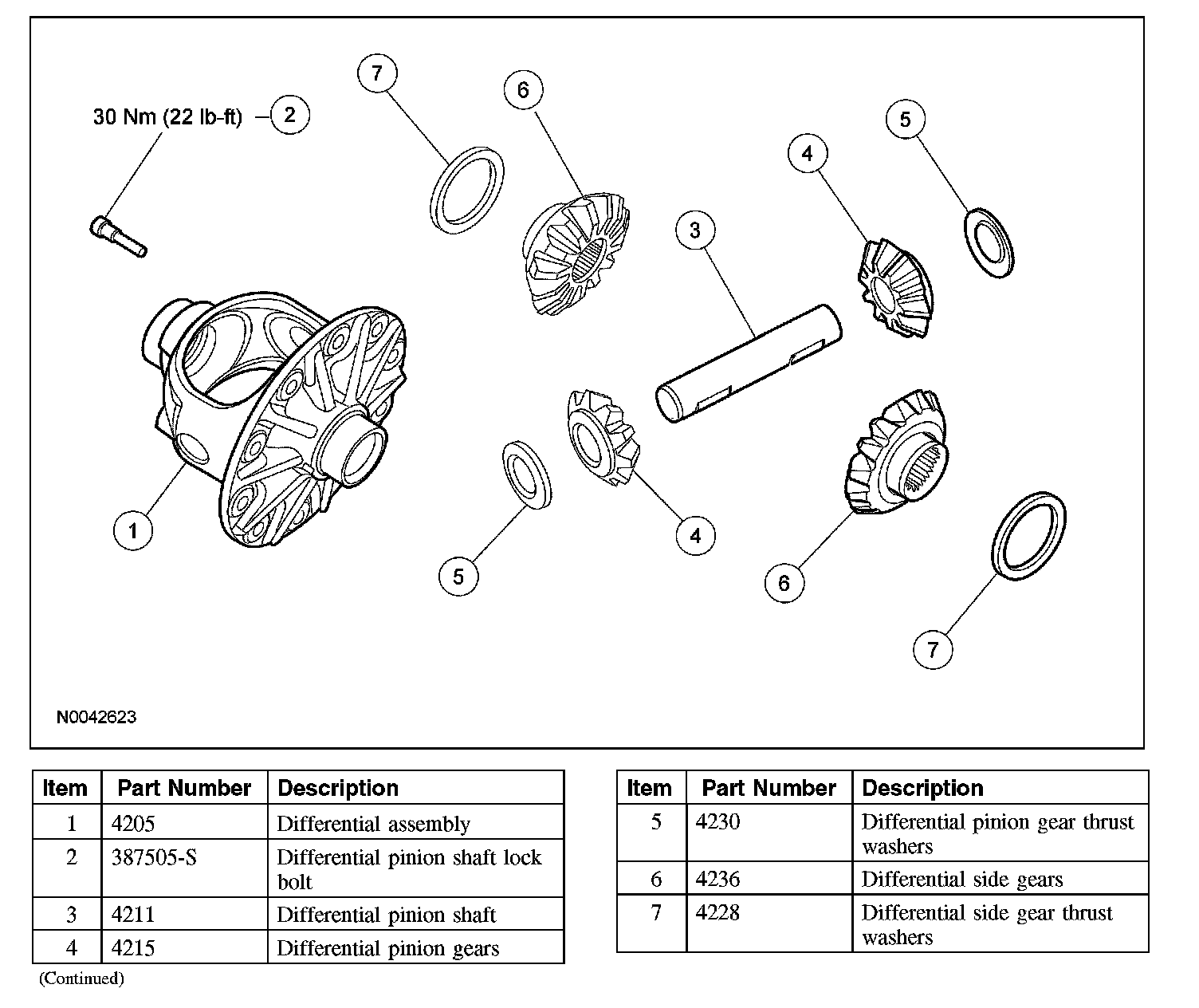 7
6
30 Nm (22 lb-ft) 2
5
4
3
1
5
4
6
7
N0042623

| Item | Part Number | Description |
|---|---|---|
| 1 | 4205 | Differential assembly |
| 2 | 387505-S | Differential pinion shaft lock bolt |
| 3 | 4211 | Differential pinion shaft |
| 4 | 4215 | Differential pinion gears |

(Continued)

| Item | Part Number | Description |
|---|---|---|
| 5 | 4230 | Differential pinion gear thrust washers |
| 6 | 4236 | Differential side gears |
| 7 | 4228 | Differential side gear thrust washers |