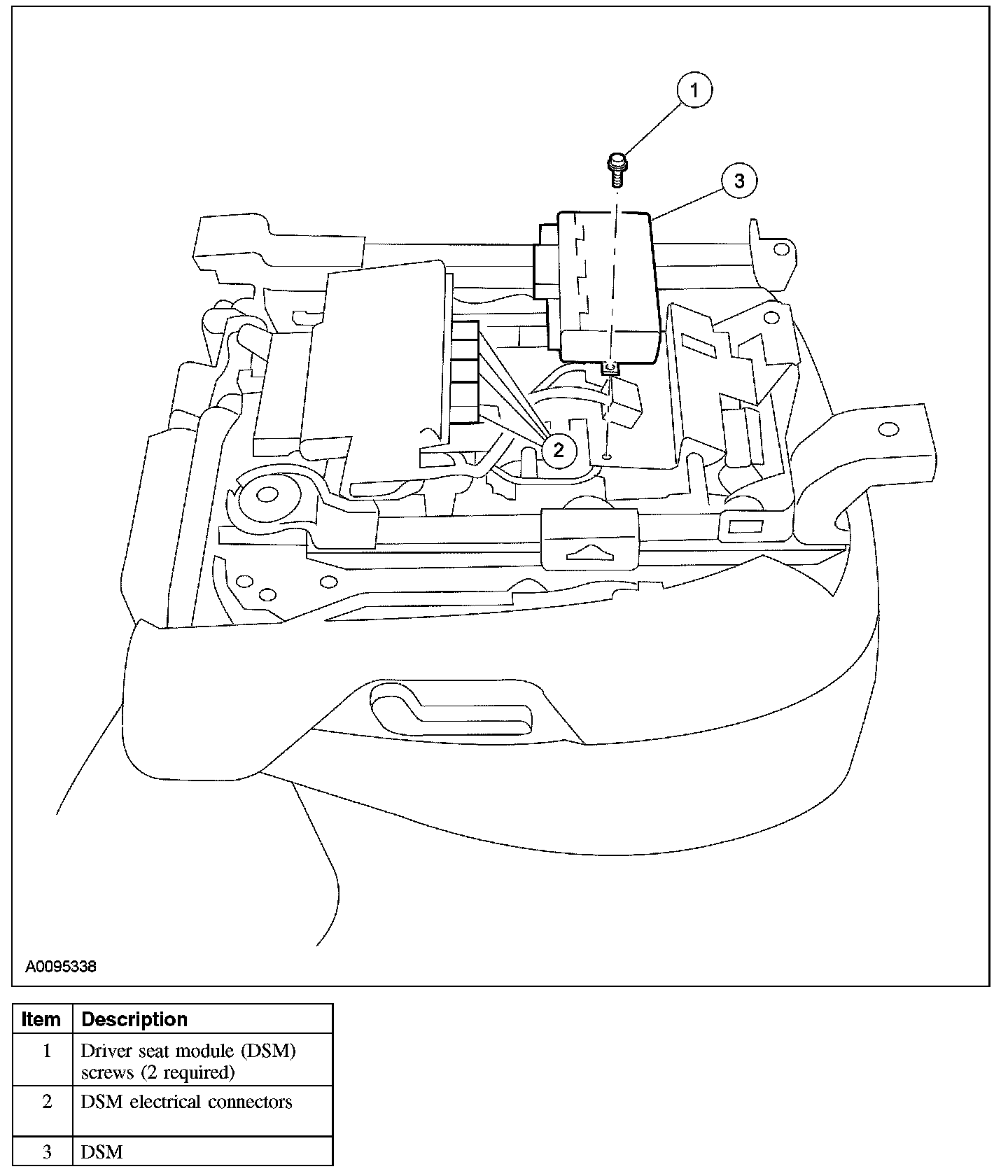 1

3

2

A0095338

| Item | Description |
|---|---|
| 1 | Driver seat module (DSM) screws (2 required) |
| 2 | DSM electrical connectors |
| 3 | DSM |