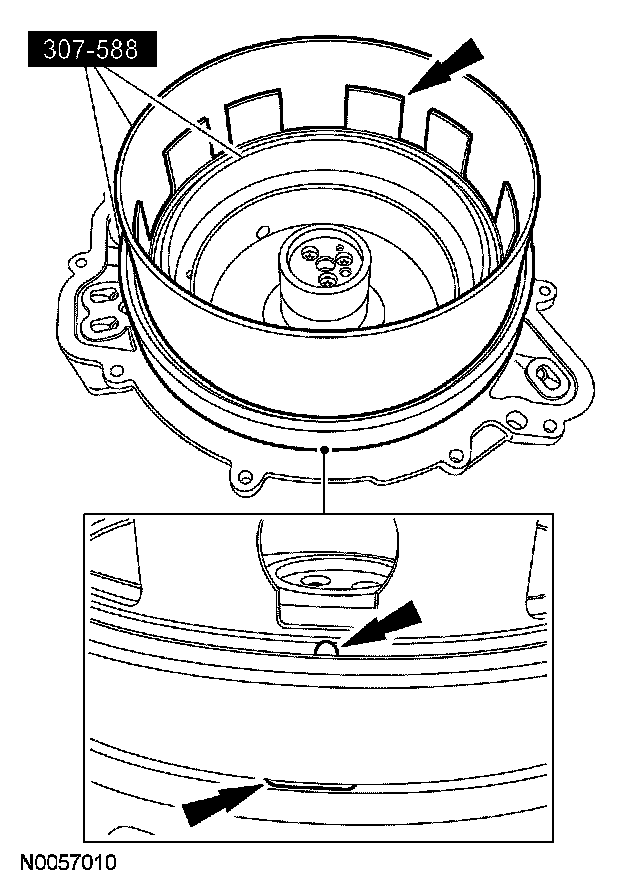 307-588

N0057010