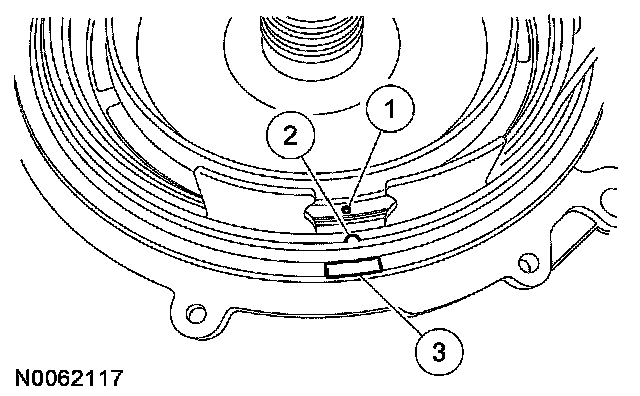 1
2
3
N0062117