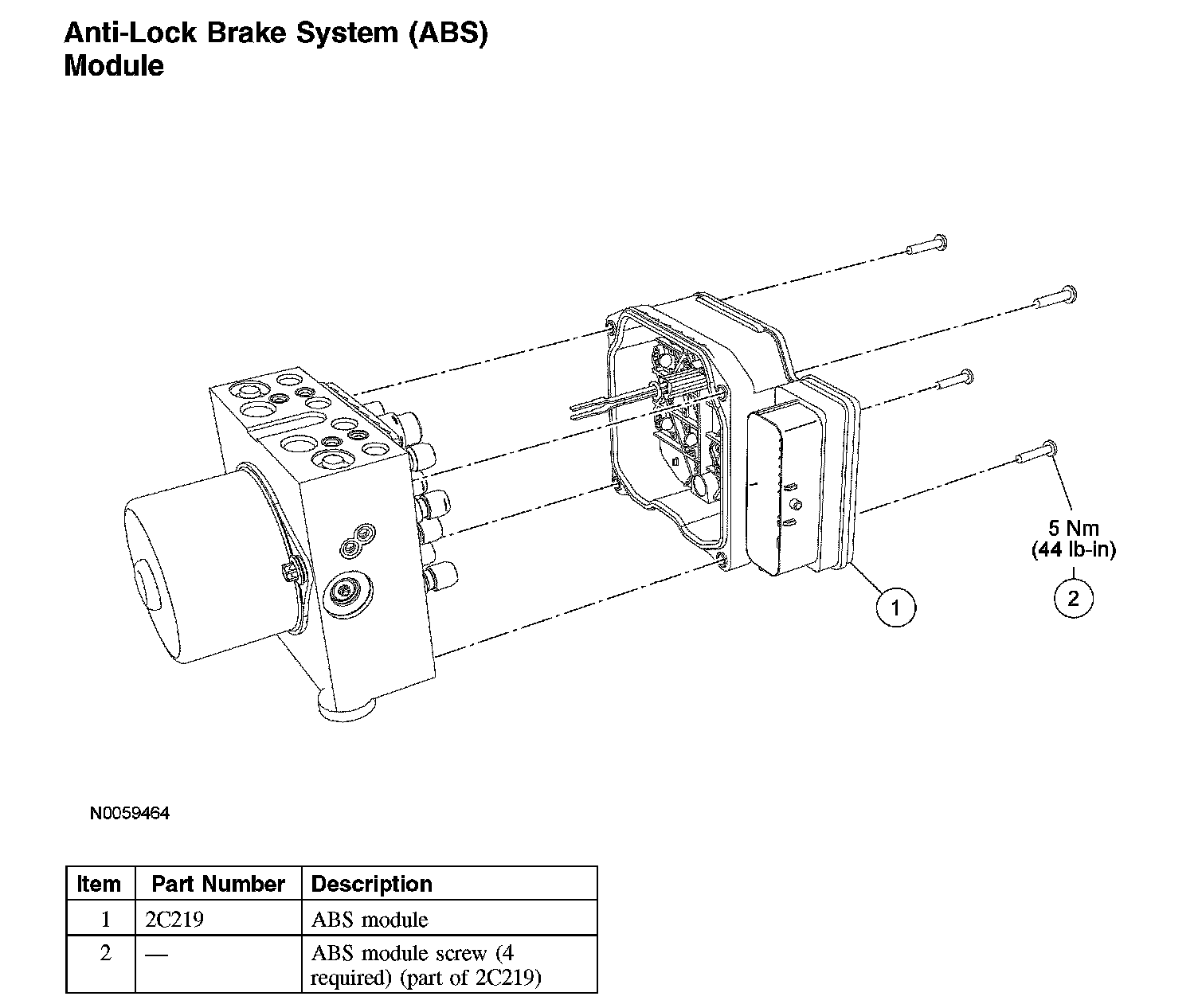 Anti-Lock Brake System (ABS) Module

5 Nm
(44 lb-in)

1

2

N0059464

| Item | Part Number | Description |
|---|---|---|
| 1 | 2C219 | ABS module |
| 2 | — | ABS module screw (4 required) (part of 2C219) |