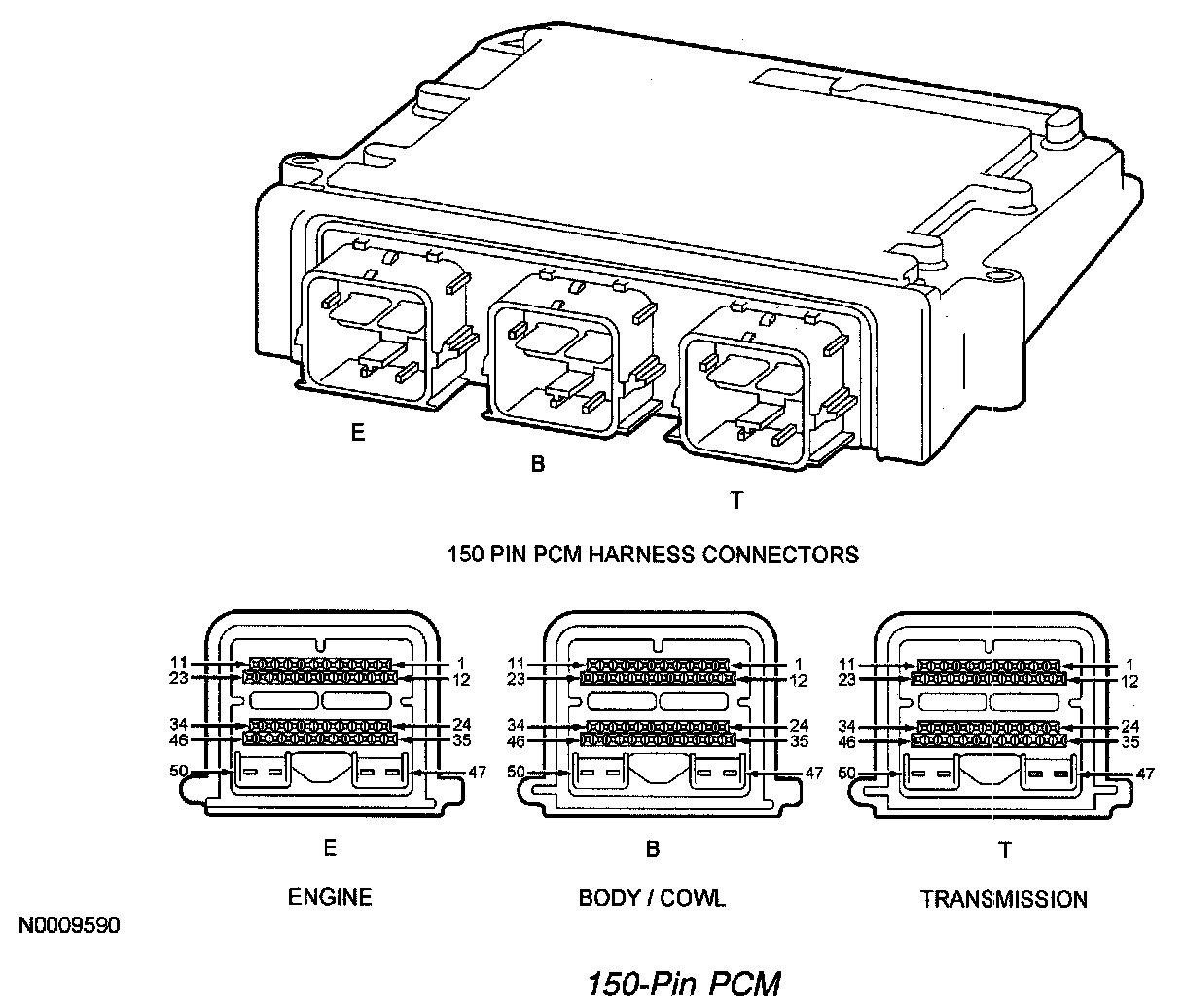 E

B

T

150 PIN PCM HARNESS CONNECTORS

11 1
23 12
34 24
46 35
50 47

E

ENGINE

11 1
23 12
34 24
46 35
50 47

B

BODY / COWL

11 1
23 12
34 24
46 35
50 47

T

TRANSMISSION

N0009590

150-Pin PCM