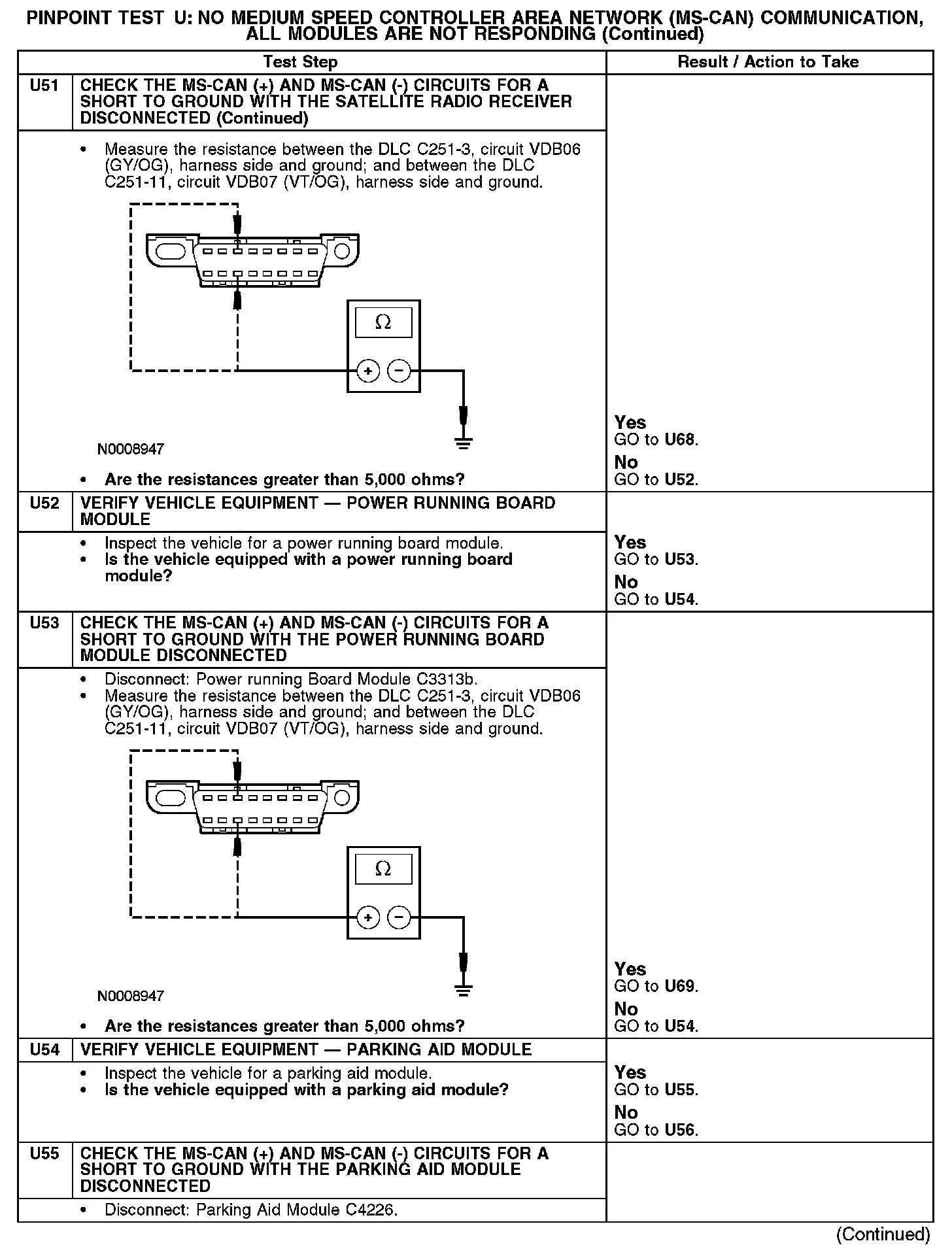 PINPOINT TEST U: NO MEDIUM SPEED CONTROLLER AREA NETWORK (MS-CAN) COMMUNICATION, ALL MODULES ARE NOT RESPONDING (Continued)

| Test Step | | Result / Action to Take |
|---|---|---|
| U51 | CHECK THE MS-CAN (+) AND MS-CAN (-) CIRCUITS FOR A SHORT TO GROUND WITH THE SATELLITE RADIO RECEIVER DISCONNECTED (Continued) | |
| | • Measure the resistance between the DLC C251-3, circuit VDB06 (GY/OG), harness side and ground; and between the DLC C251-11, circuit VDB07 (VT/OG), harness side and ground. Ω + − N0008947 • Are the resistances greater than 5,000 ohms? | Yes GO to U68. No GO to U52. |
| U52 | VERIFY VEHICLE EQUIPMENT — POWER RUNNING BOARD MODULE | |
| | • Inspect the vehicle for a power running board module. • Is the vehicle equipped with a power running board module? | Yes GO to U53. No GO to U54. |
| U53 | CHECK THE MS-CAN (+) AND MS-CAN (-) CIRCUITS FOR A SHORT TO GROUND WITH THE POWER RUNNING BOARD MODULE DISCONNECTED | |
| | • Disconnect: Power running Board Module C3313b. • Measure the resistance between the DLC C251-3, circuit VDB06 (GY/OG), harness side and ground; and between the DLC C251-11, circuit VDB07 (VT/OG), harness side and ground. Ω + − N0008947 • Are the resistances greater than 5,000 ohms? | Yes GO to U69. No GO to U54. |
| U54 | VERIFY VEHICLE EQUIPMENT — PARKING AID MODULE | |
| | • Inspect the vehicle for a parking aid module. • Is the vehicle equipped with a parking aid module? | Yes GO to U55. No GO to U56. |
| U55 | CHECK THE MS-CAN (+) AND MS-CAN (-) CIRCUITS FOR A SHORT TO GROUND WITH THE PARKING AID MODULE DISCONNECTED | |
| | • Disconnect: Parking Aid Module C4226. | |

(Continued)