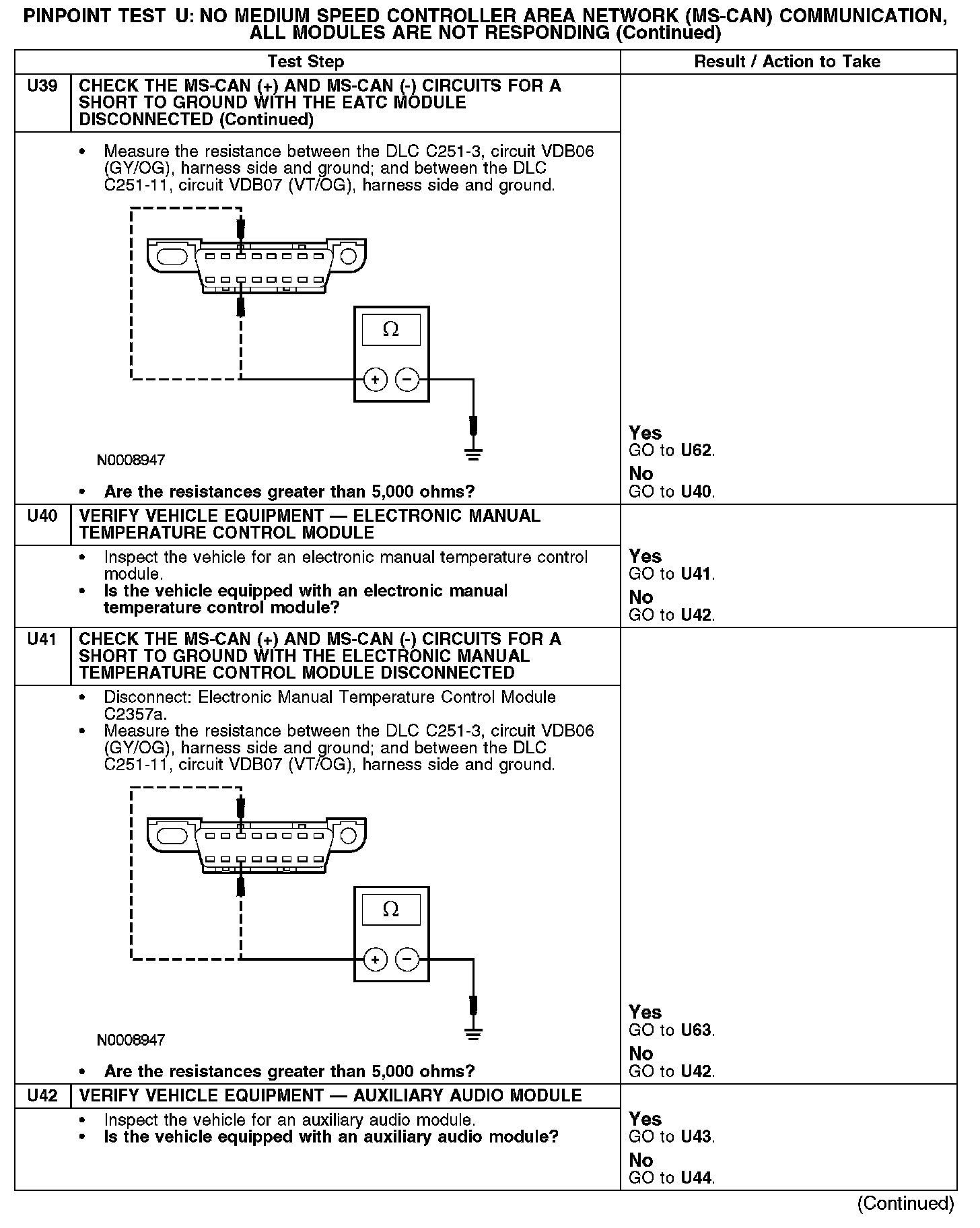 PINPOINT TEST U: NO MEDIUM SPEED CONTROLLER AREA NETWORK (MS-CAN) COMMUNICATION, ALL MODULES ARE NOT RESPONDING (Continued)

| Test Step | | Result / Action to Take |
|---|---|---|
| U39 | CHECK THE MS-CAN (+) AND MS-CAN (-) CIRCUITS FOR A SHORT TO GROUND WITH THE EATC MODULE DISCONNECTED (Continued) | |
| | • Measure the resistance between the DLC C251-3, circuit VDB06 (GY/OG), harness side and ground; and between the DLC C251-11, circuit VDB07 (VT/OG), harness side and ground. Ω + − N0008947 • Are the resistances greater than 5,000 ohms? | Yes GO to U62. No GO to U40. |
| U40 | VERIFY VEHICLE EQUIPMENT — ELECTRONIC MANUAL TEMPERATURE CONTROL MODULE | |
| | • Inspect the vehicle for an electronic manual temperature control module. • Is the vehicle equipped with an electronic manual temperature control module? | Yes GO to U41. No GO to U42. |
| U41 | CHECK THE MS-CAN (+) AND MS-CAN (-) CIRCUITS FOR A SHORT TO GROUND WITH THE ELECTRONIC MANUAL TEMPERATURE CONTROL MODULE DISCONNECTED | |
| | • Disconnect: Electronic Manual Temperature Control Module C2357a. • Measure the resistance between the DLC C251-3, circuit VDB06 (GY/OG), harness side and ground; and between the DLC C251-11, circuit VDB07 (VT/OG), harness side and ground. Ω + − N0008947 • Are the resistances greater than 5,000 ohms? | Yes GO to U63. No GO to U42. |
| U42 | VERIFY VEHICLE EQUIPMENT — AUXILIARY AUDIO MODULE | |
| | • Inspect the vehicle for an auxiliary audio module. • Is the vehicle equipped with an auxiliary audio module? | Yes GO to U43. No GO to U44. |

(Continued)