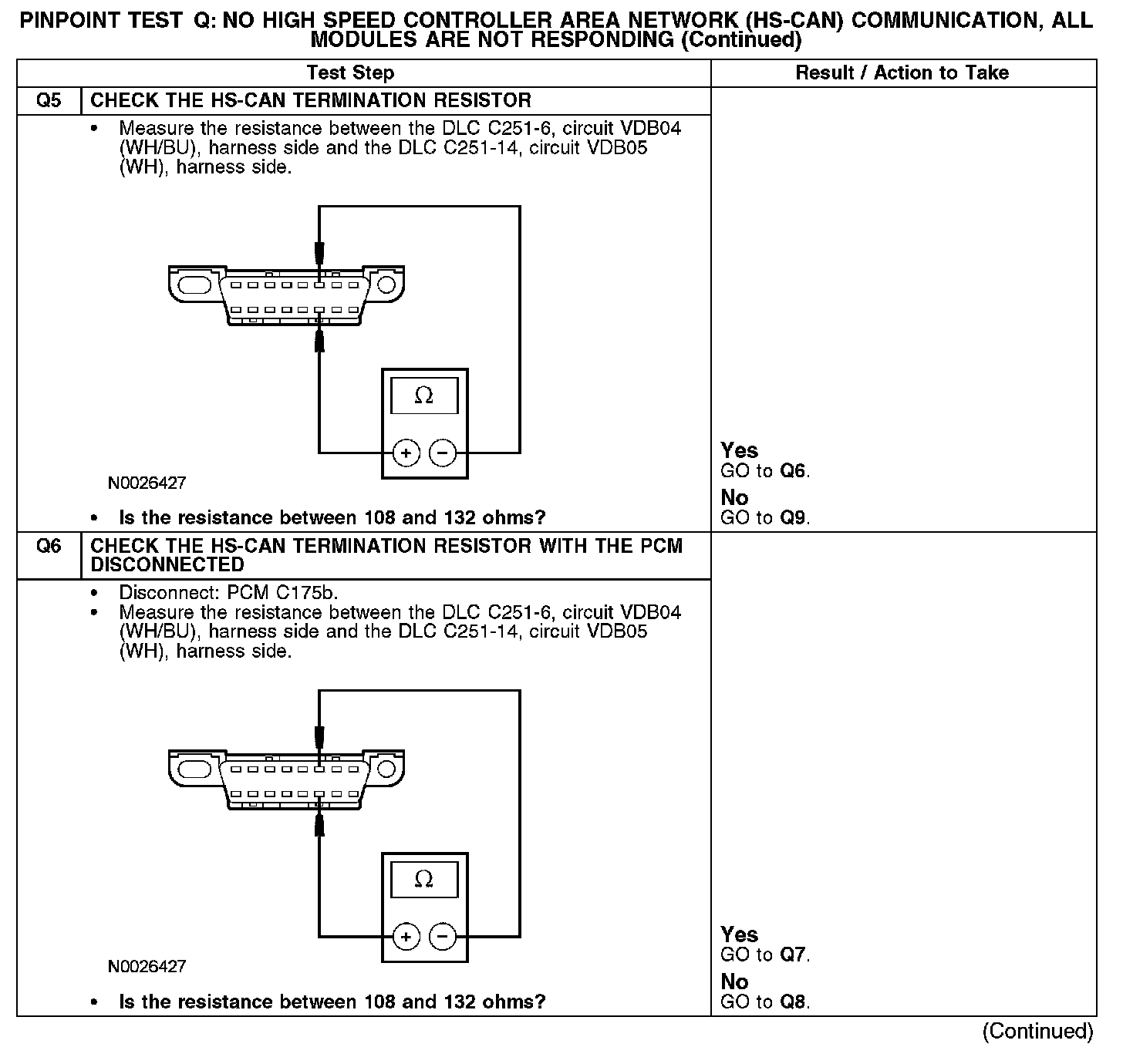 PINPOINT TEST Q: NO HIGH SPEED CONTROLLER AREA NETWORK (HS-CAN) COMMUNICATION, ALL MODULES ARE NOT RESPONDING (Continued)

| Test Step | | Result / Action to Take |
|---|---|---|
| Q5 | CHECK THE HS-CAN TERMINATION RESISTOR | |
| | • Measure the resistance between the DLC C251-6, circuit VDB04 (WH/BU), harness side and the DLC C251-14, circuit VDB05 (WH), harness side. $\Omega$ + − N0026427 • Is the resistance between 108 and 132 ohms? | Yes GO to Q6. No GO to Q9. |
| Q6 | CHECK THE HS-CAN TERMINATION RESISTOR WITH THE PCM DISCONNECTED | |
| | • Disconnect: PCM C175b. • Measure the resistance between the DLC C251-6, circuit VDB04 (WH/BU), harness side and the DLC C251-14, circuit VDB05 (WH), harness side. $\Omega$ + − N0026427 • Is the resistance between 108 and 132 ohms? | Yes GO to Q7. No GO to Q8. |

(Continued)