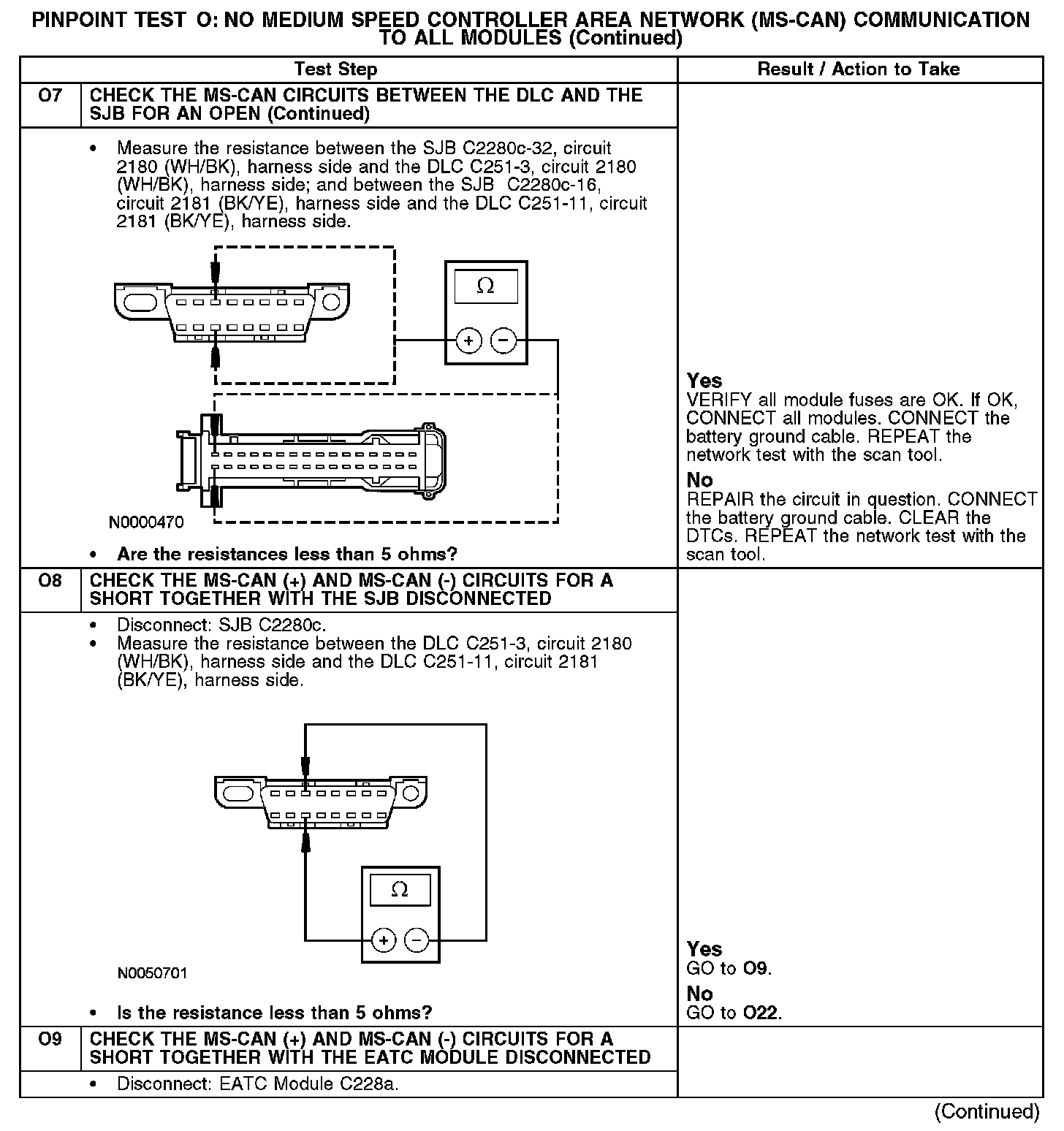 PINPOINT TEST O: NO MEDIUM SPEED CONTROLLER AREA NETWORK (MS-CAN) COMMUNICATION TO ALL MODULES (Continued)

| Test Step | | Result / Action to Take |
|---|---|---|
| O7 | CHECK THE MS-CAN CIRCUITS BETWEEN THE DLC AND THE SJB FOR AN OPEN (Continued) | |
| | • Measure the resistance between the SJB C2280c-32, circuit 2180 (WH/BK), harness side and the DLC C251-3, circuit 2180 (WH/BK), harness side; and between the SJB C2280c-16, circuit 2181 (BK/YE), harness side and the DLC C251-11, circuit 2181 (BK/YE), harness side. $\Omega$ + − N0000470 • Are the resistances less than 5 ohms? | Yes VERIFY all module fuses are OK. If OK, CONNECT all modules. CONNECT the battery ground cable. REPEAT the network test with the scan tool. No REPAIR the circuit in question. CONNECT the battery ground cable. CLEAR the DTCs. REPEAT the network test with the scan tool. |
| O8 | CHECK THE MS-CAN (+) AND MS-CAN (-) CIRCUITS FOR A SHORT TOGETHER WITH THE SJB DISCONNECTED | |
| | • Disconnect: SJB C2280c. • Measure the resistance between the DLC C251-3, circuit 2180 (WH/BK), harness side and the DLC C251-11, circuit 2181 (BK/YE), harness side. $\Omega$ + − N0050701 • Is the resistance less than 5 ohms? | Yes GO to O9. No GO to O22. |
| O9 | CHECK THE MS-CAN (+) AND MS-CAN (-) CIRCUITS FOR A SHORT TOGETHER WITH THE EATC MODULE DISCONNECTED | |
| | • Disconnect: EATC Module C228a. | |

(Continued)