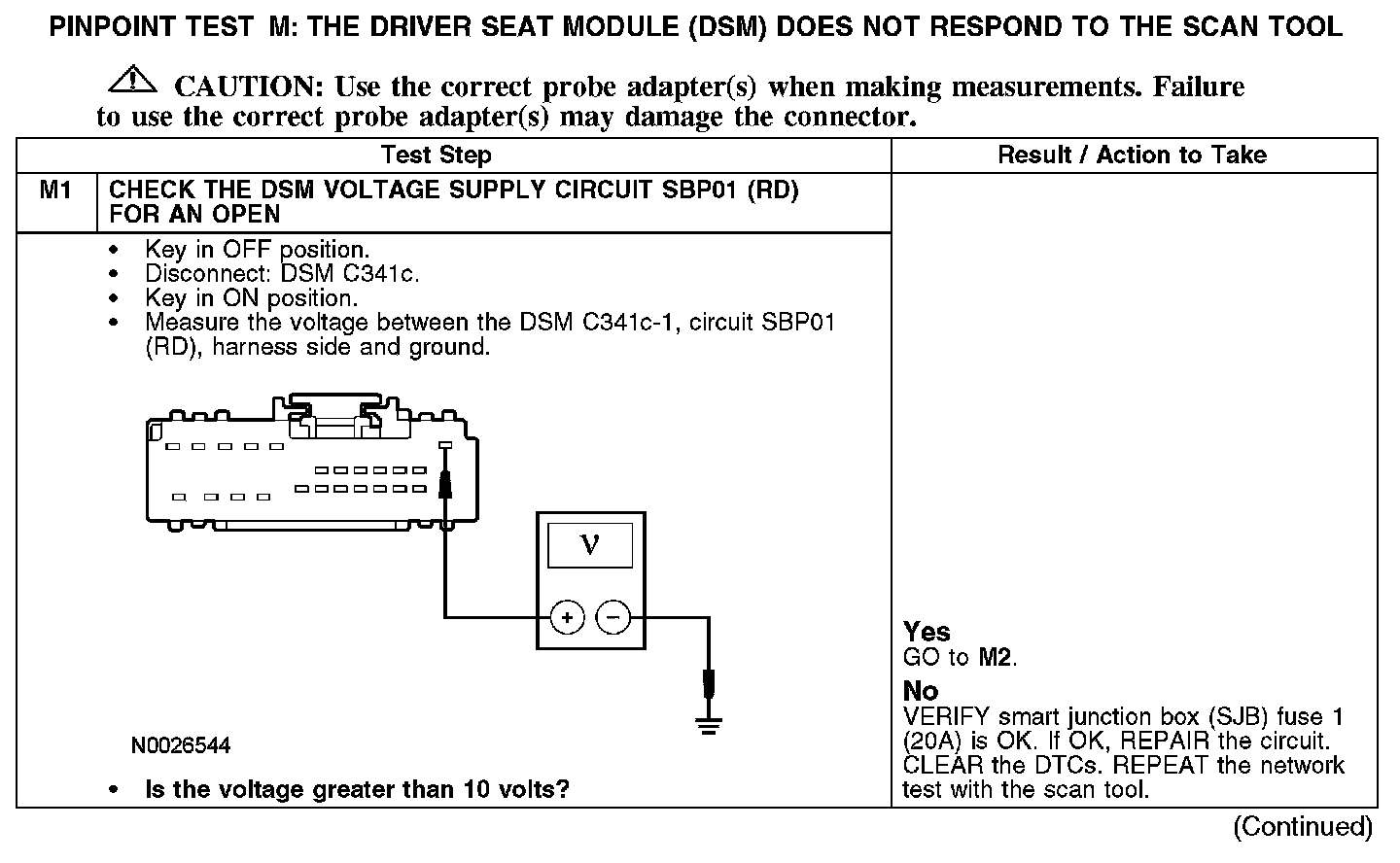 PINPOINT TEST M: THE DRIVER SEAT MODULE (DSM) DOES NOT RESPOND TO THE SCAN TOOL

CAUTION: Use the correct probe adapter(s) when making measurements. Failure to use the correct probe adapter(s) may damage the connector.

| Test Step | | Result / Action to Take |
|---|---|---|
| M1 | CHECK THE DSM VOLTAGE SUPPLY CIRCUIT SBP01 (RD) FOR AN OPEN | |
| | • Key in OFF position. • Disconnect: DSM C341c. • Key in ON position. • Measure the voltage between the DSM C341c-1, circuit SBP01 (RD), harness side and ground. V + − N0026544 • Is the voltage greater than 10 volts? | **Yes** GO to **M2**. **No** VERIFY smart junction box (SJB) fuse 1 (20A) is OK. If OK, REPAIR the circuit. CLEAR the DTCs. REPEAT the network test with the scan tool. |

(Continued)