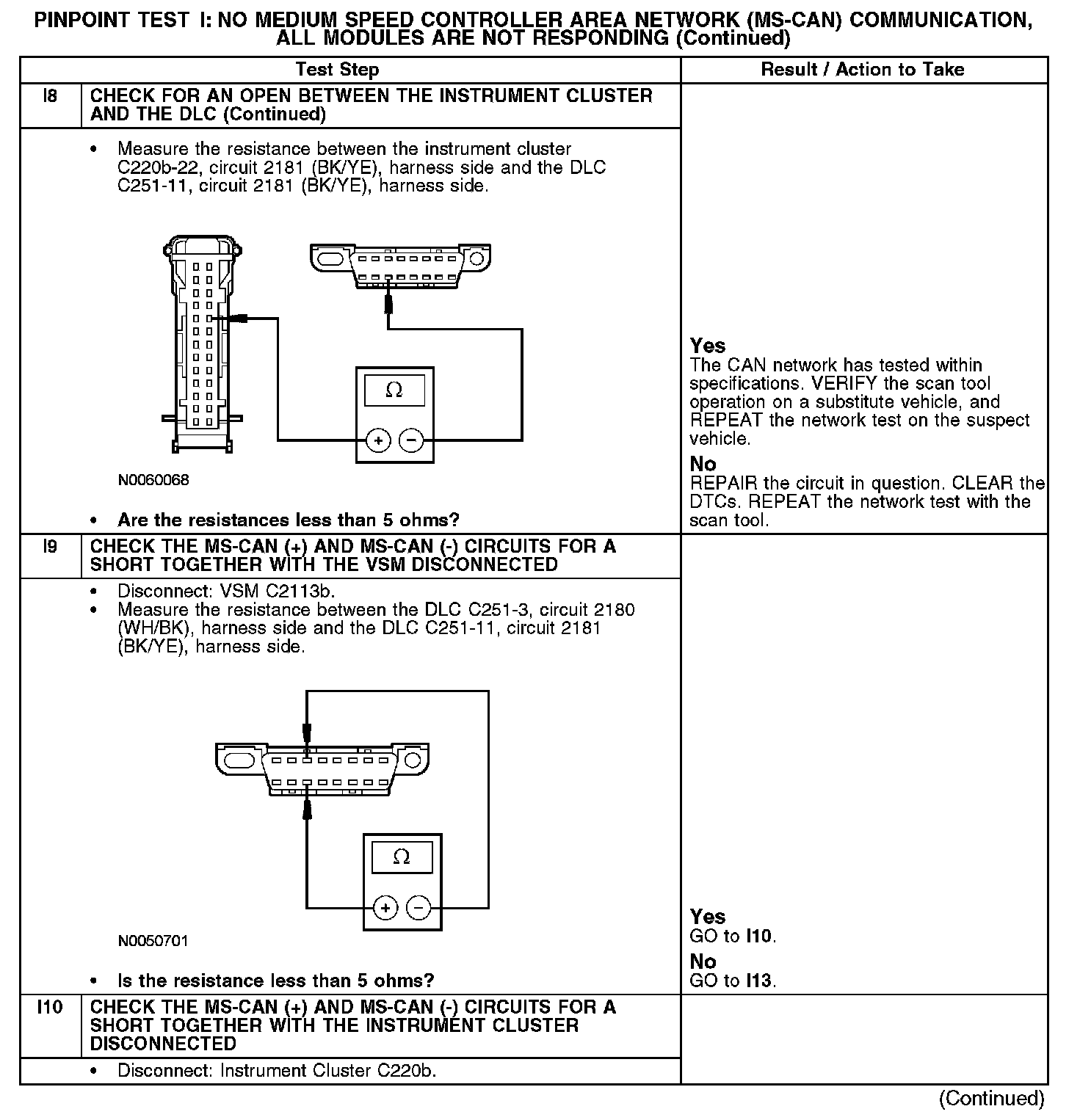 PINPOINT TEST I: NO MEDIUM SPEED CONTROLLER AREA NETWORK (MS-CAN) COMMUNICATION, ALL MODULES ARE NOT RESPONDING (Continued)

| | Test Step | Result / Action to Take |
|---|---|---|
| I8 | CHECK FOR AN OPEN BETWEEN THE INSTRUMENT CLUSTER AND THE DLC (Continued) | |
| | • Measure the resistance between the instrument cluster C220b-22, circuit 2181 (BK/YE), harness side and the DLC C251-11, circuit 2181 (BK/YE), harness side. $\Omega$ + − N0060068 • Are the resistances less than 5 ohms? | Yes The CAN network has tested within specifications. VERIFY the scan tool operation on a substitute vehicle, and REPEAT the network test on the suspect vehicle. No REPAIR the circuit in question. CLEAR the DTCs. REPEAT the network test with the scan tool. |
| I9 | CHECK THE MS-CAN (+) AND MS-CAN (-) CIRCUITS FOR A SHORT TOGETHER WITH THE VSM DISCONNECTED | |
| | • Disconnect: VSM C2113b. • Measure the resistance between the DLC C251-3, circuit 2180 (WH/BK), harness side and the DLC C251-11, circuit 2181 (BK/YE), harness side. $\Omega$ + − N0050701 • Is the resistance less than 5 ohms? | Yes GO to I10. No GO to I13. |
| I10 | CHECK THE MS-CAN (+) AND MS-CAN (-) CIRCUITS FOR A SHORT TOGETHER WITH THE INSTRUMENT CLUSTER DISCONNECTED | |
| | • Disconnect: Instrument Cluster C220b. | |

(Continued)