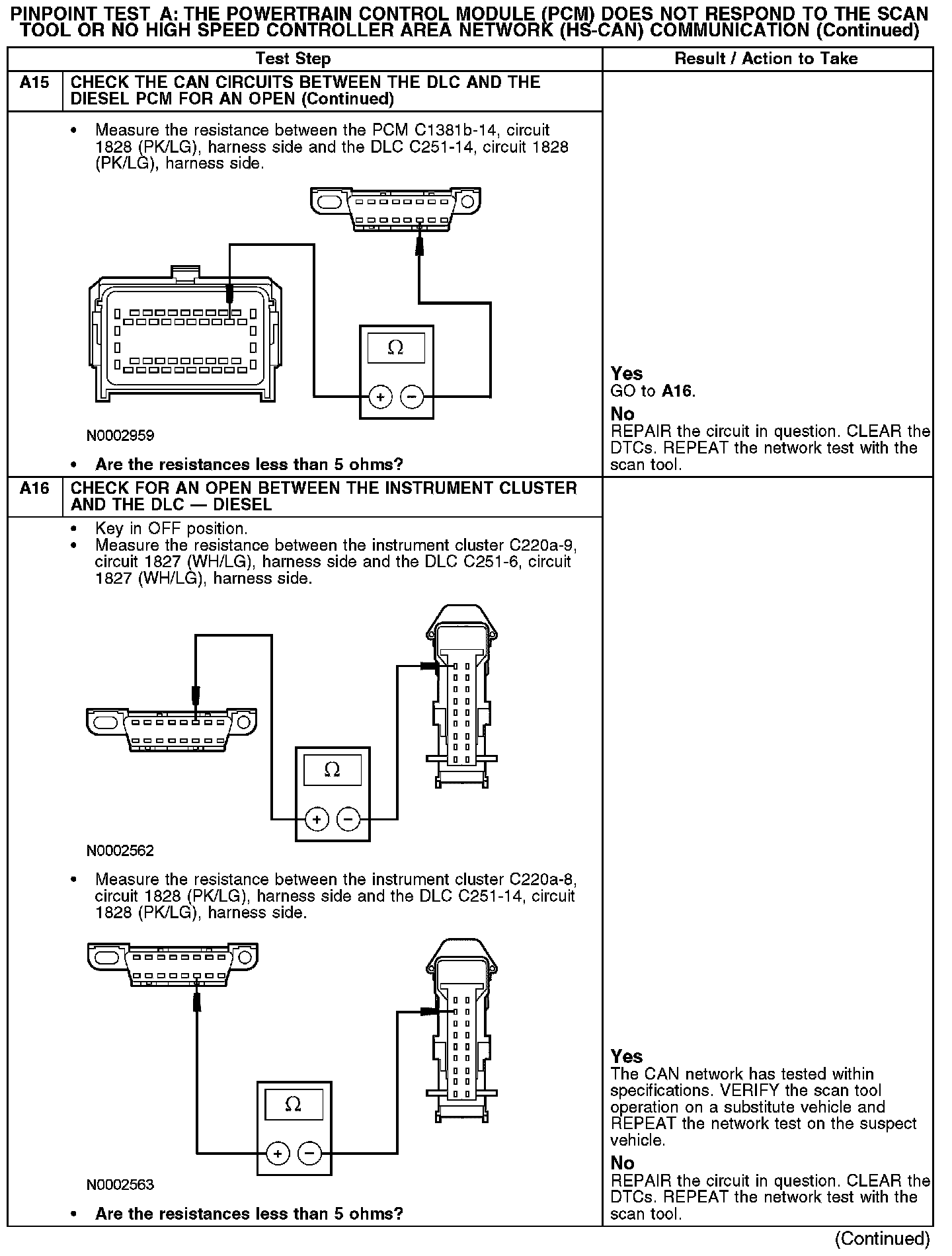 PINPOINT TEST A: THE POWERTRAIN CONTROL MODULE (PCM) DOES NOT RESPOND TO THE SCAN TOOL OR NO HIGH SPEED CONTROLLER AREA NETWORK (HS-CAN) COMMUNICATION (Continued)

| | Test Step | Result / Action to Take |
|---|---|---|
| A15 | CHECK THE CAN CIRCUITS BETWEEN THE DLC AND THE DIESEL PCM FOR AN OPEN (Continued) | |
| | • Measure the resistance between the PCM C1381b-14, circuit 1828 (PK/LG), harness side and the DLC C251-14, circuit 1828 (PK/LG), harness side. $\Omega$ + − N0002959 • Are the resistances less than 5 ohms? | Yes GO to A16. No REPAIR the circuit in question. CLEAR the DTCs. REPEAT the network test with the scan tool. |
| A16 | CHECK FOR AN OPEN BETWEEN THE INSTRUMENT CLUSTER AND THE DLC — DIESEL | |
| | • Key in OFF position. • Measure the resistance between the instrument cluster C220a-9, circuit 1827 (WH/LG), harness side and the DLC C251-6, circuit 1827 (WH/LG), harness side. $\Omega$ + − N0002562 • Measure the resistance between the instrument cluster C220a-8, circuit 1828 (PK/LG), harness side and the DLC C251-14, circuit 1828 (PK/LG), harness side. $\Omega$ + − N0002563 • Are the resistances less than 5 ohms? | Yes The CAN network has tested within specifications. VERIFY the scan tool operation on a substitute vehicle and REPEAT the network test on the suspect vehicle. No REPAIR the circuit in question. CLEAR the DTCs. REPEAT the network test with the scan tool. |

(Continued)