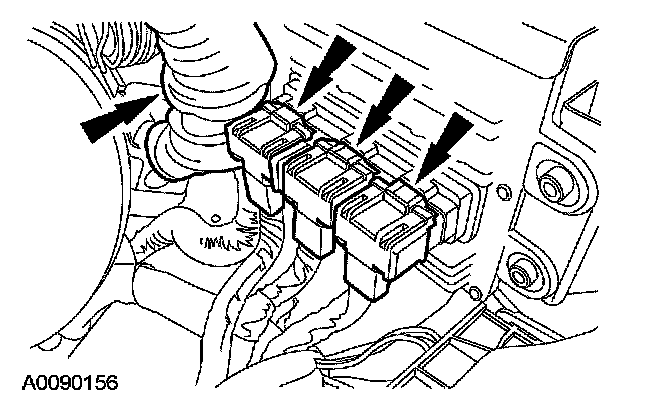 A0090156