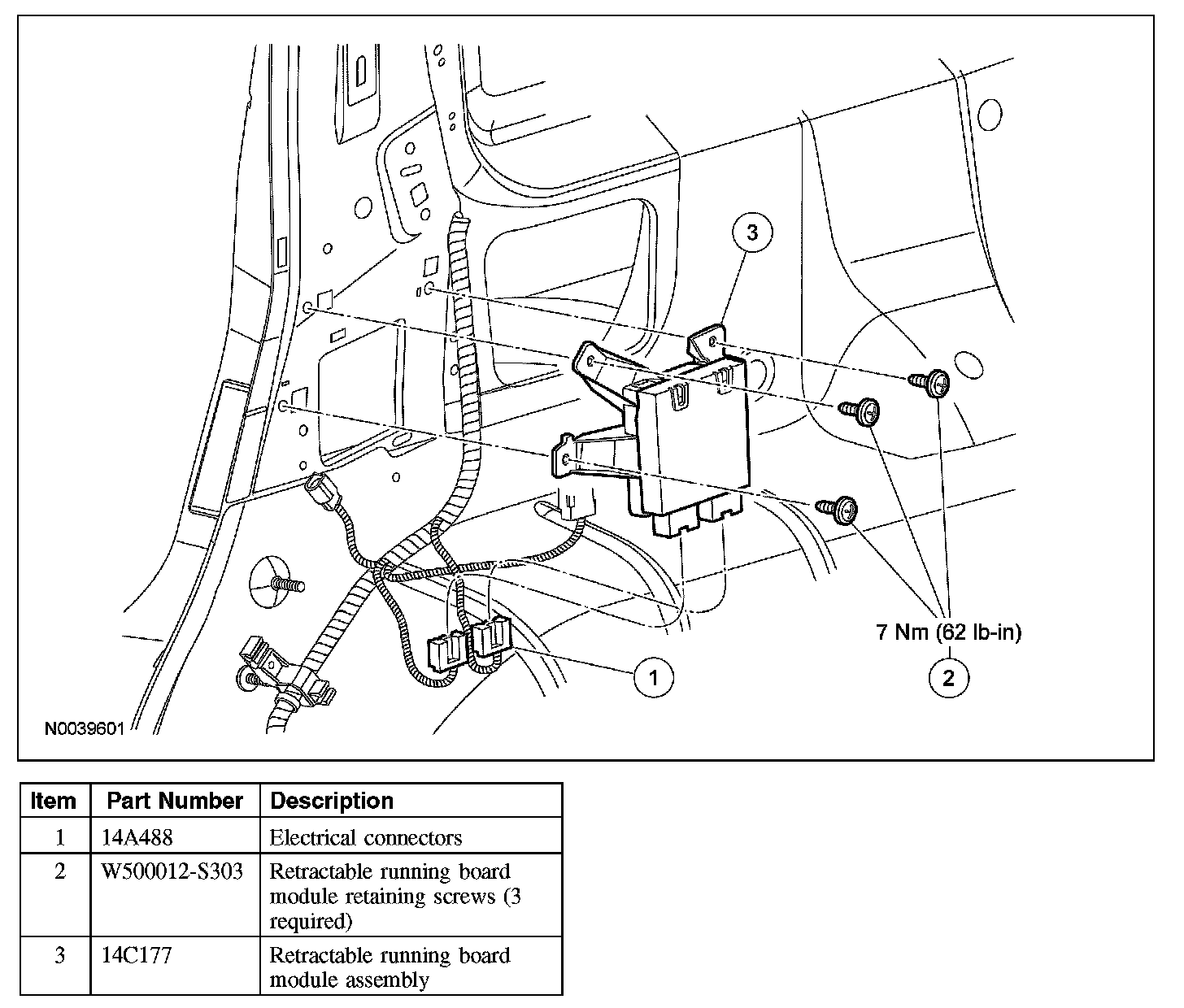 3

7 Nm (62 lb-in)

1

2

N0039601

| Item | Part Number | Description |
|---|---|---|
| 1 | 14A488 | Electrical connectors |
| 2 | W500012-S303 | Retractable running board module retaining screws (3 required) |
| 3 | 14C177 | Retractable running board module assembly |