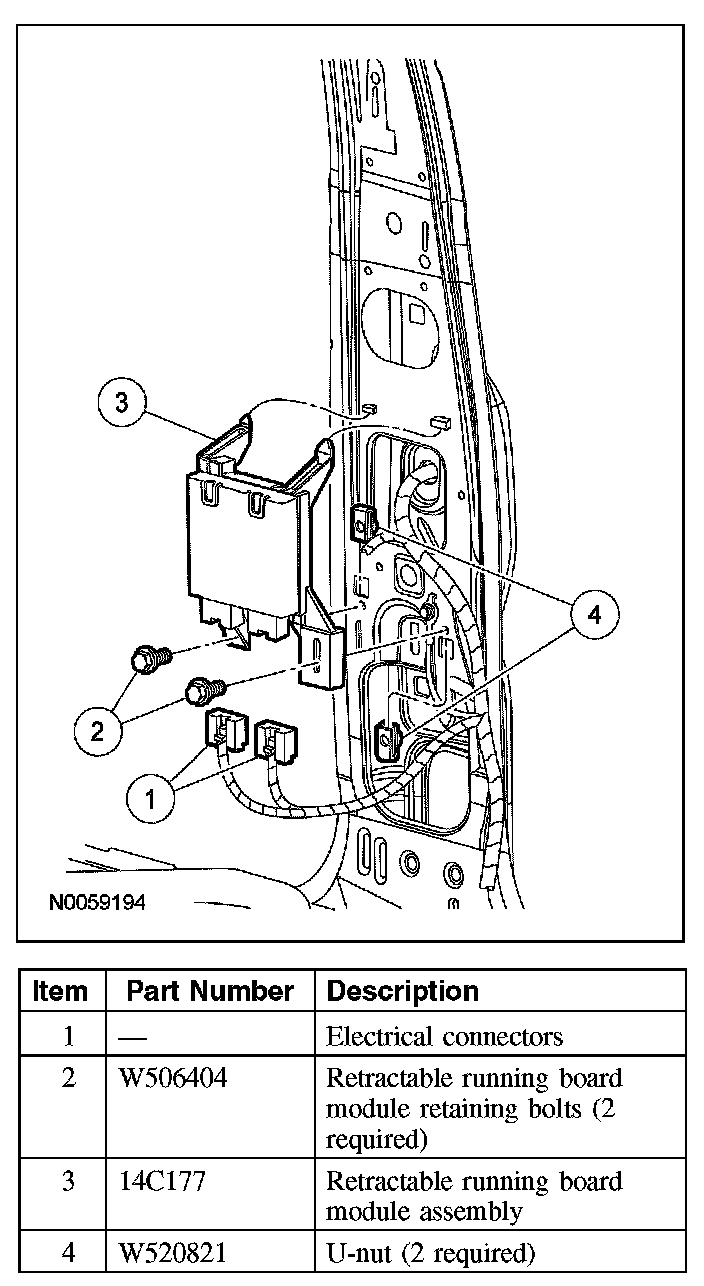 3

4

2

1

N0059194

| Item | Part Number | Description |
|---|---|---|
| 1 | — | Electrical connectors |
| 2 | W506404 | Retractable running board module retaining bolts (2 required) |
| 3 | 14C177 | Retractable running board module assembly |
| 4 | W520821 | U-nut (2 required) |