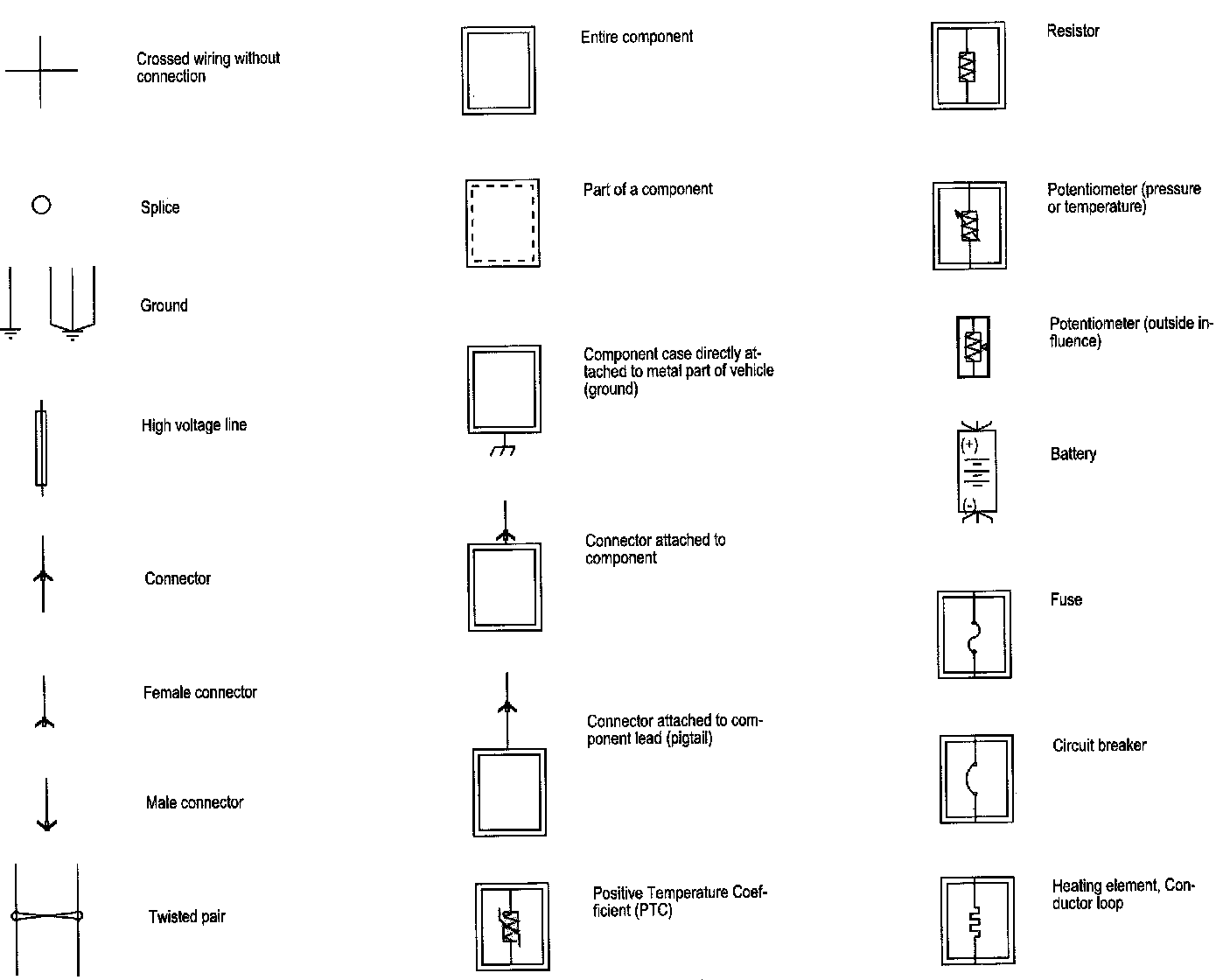 Crossed wiring without connection

Splice

Ground

High voltage line

Connector

Female connector

Male connector

Twisted pair

Entire component

Part of a component

Component case directly attached to metal part of vehicle (ground)

Connector attached to component

Connector attached to component lead (pigtail)

Positive Temperature Coefficient (PTC)

Resistor

Potentiometer (pressure or temperature)

Potentiometer (outside influence)

(+)

(-)

Battery

Fuse

Circuit breaker

Heating element, Conductor loop