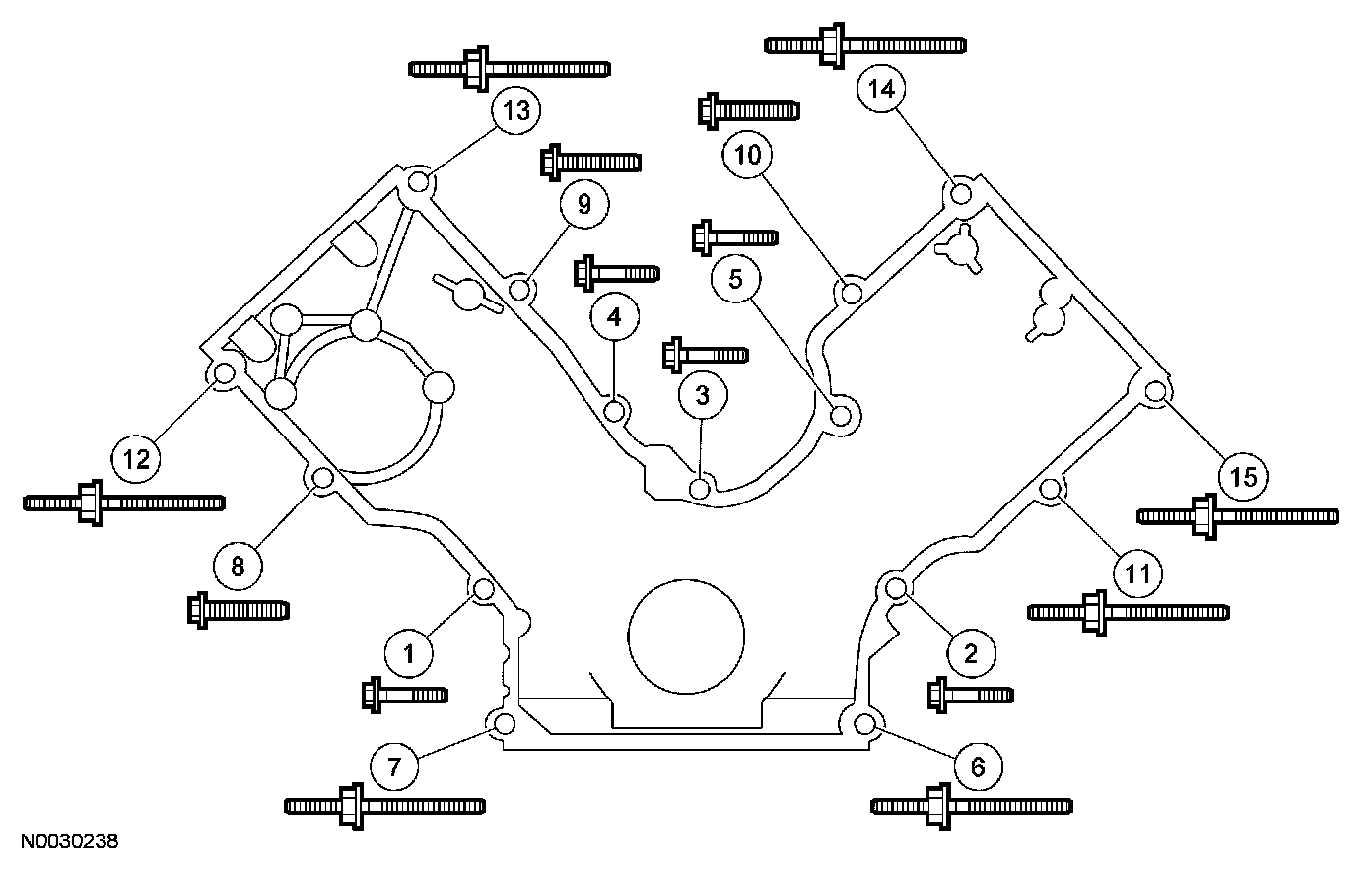 13
14
10
9
5
4
3
12
15
8
11
1
2
7
6
N0030238