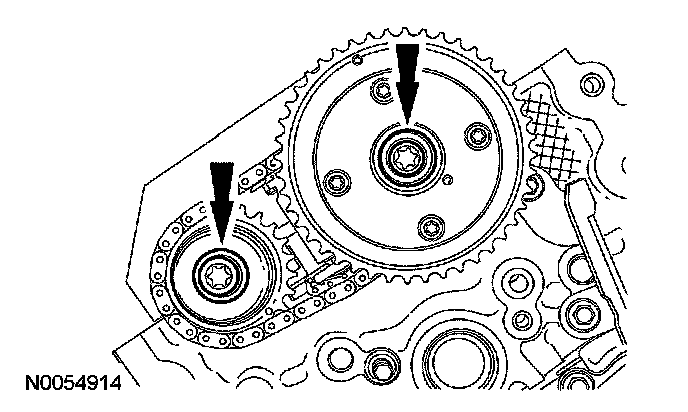 N0054914