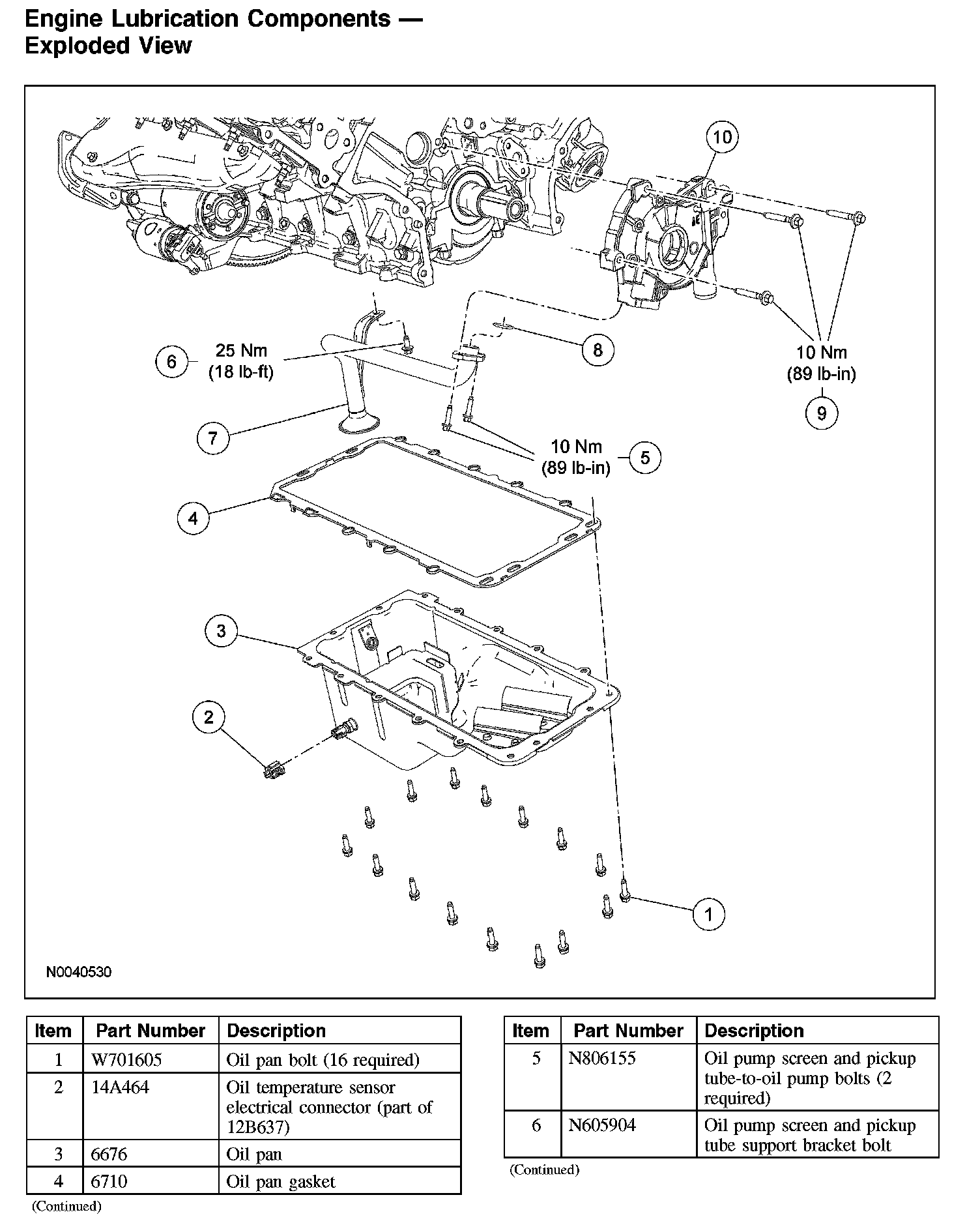 Engine Lubrication Components — Exploded View

10
6
25 Nm
(18 lb-ft)
8
10 Nm
(89 lb-in)
9
7
10 Nm
(89 lb-in)
5
4
3
2
1
N0040530

| Item | Part Number | Description |
|---|---|---|
| 1 | W701605 | Oil pan bolt (16 required) |
| 2 | 14A464 | Oil temperature sensor electrical connector (part of 12B637) |
| 3 | 6676 | Oil pan |
| 4 | 6710 | Oil pan gasket |

(Continued)

| Item | Part Number | Description |
|---|---|---|
| 5 | N806155 | Oil pump screen and pickup tube-to-oil pump bolts (2 required) |
| 6 | N605904 | Oil pump screen and pickup tube support bracket bolt |

(Continued)