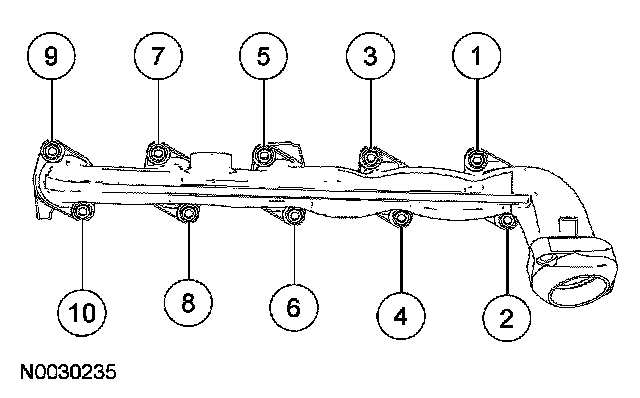 9
7
5
3
1
10
8
6
4
2
N0030235