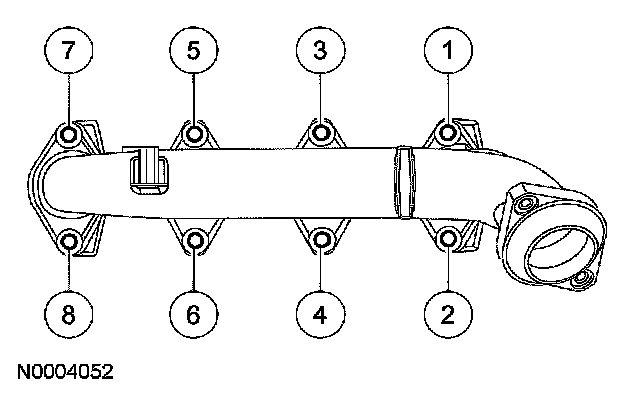 7
5
3
1
8
6
4
2
N0004052