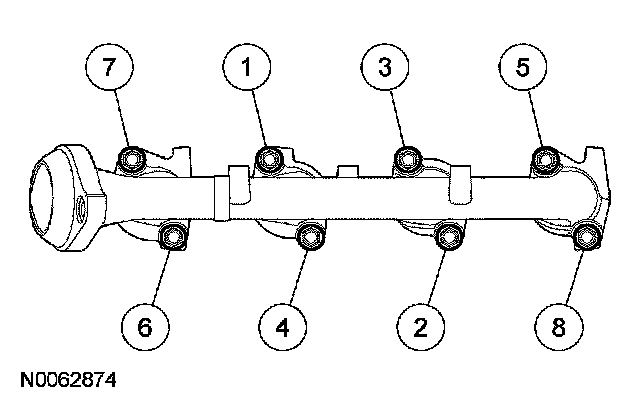 7
1
3
5
6
4
2
8
N0062874