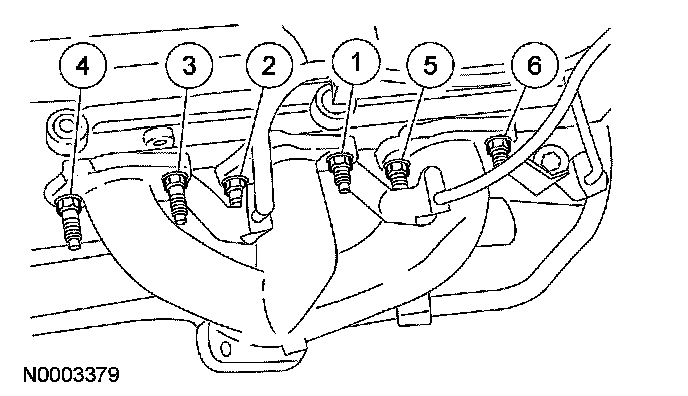 4
3
2
1
5
6
N0003379