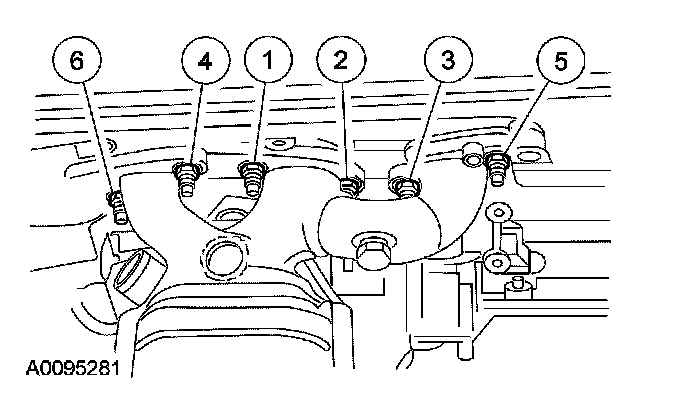 6
4
1
2
3
5
A0095281