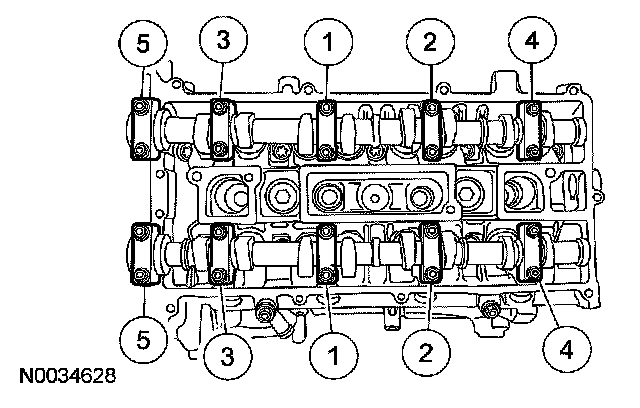 5
3
1
2
4
5
3
1
2
4
N0034628