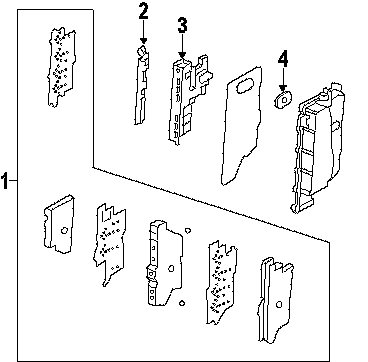 2
3
4
1