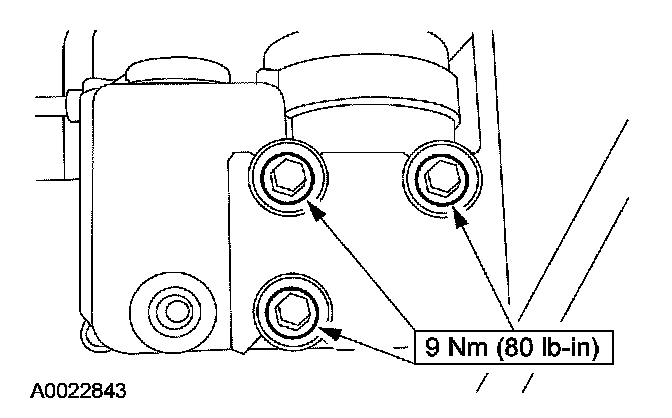 9 Nm (80 lb-in)

A0022843