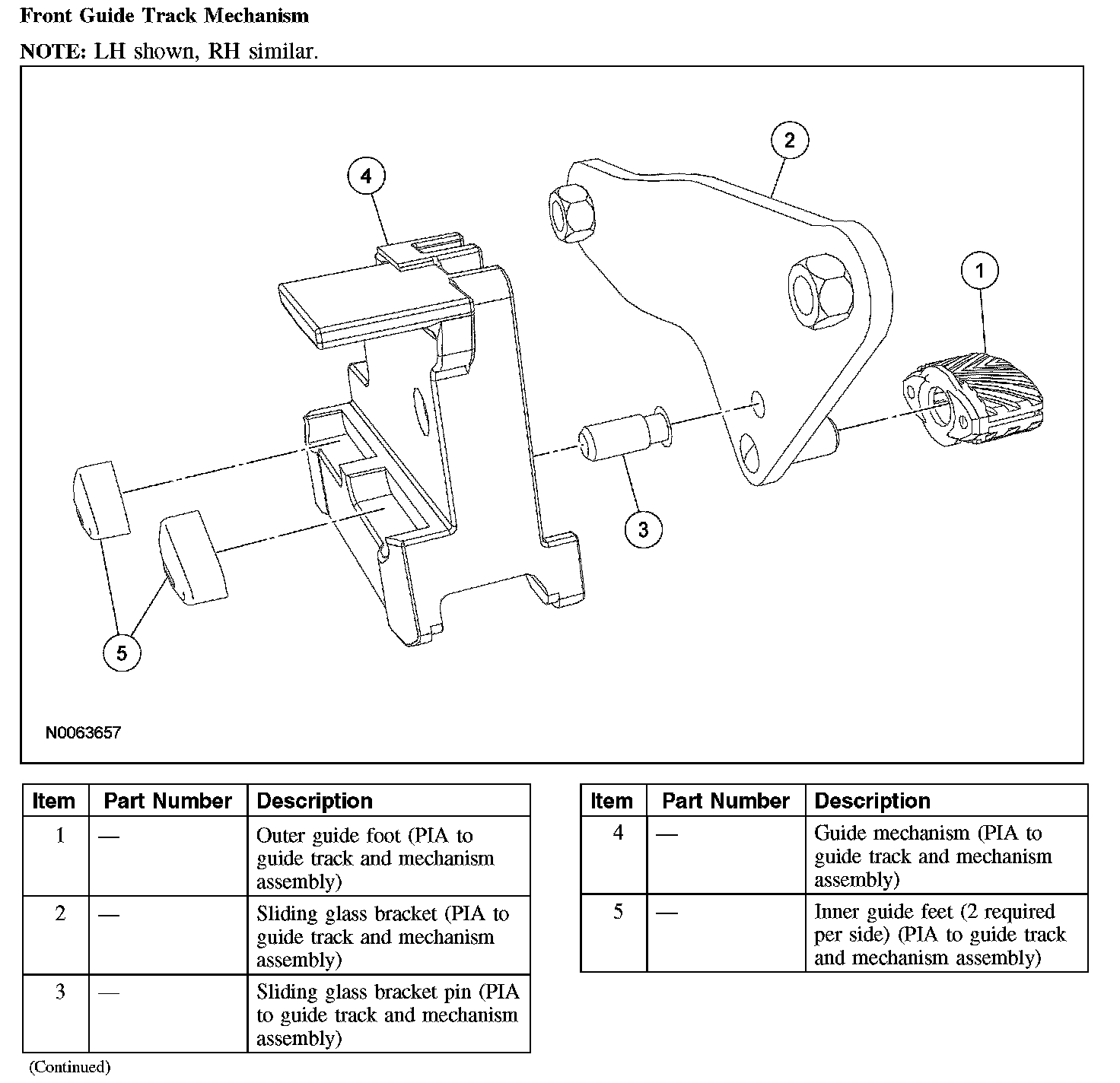 Front Guide Track Mechanism

NOTE: LH shown, RH similar.

4

2

1

3

5

N0063657

| Item | Part Number | Description |
|---|---|---|
| 1 | — | Outer guide foot (PIA to guide track and mechanism assembly) |
| 2 | — | Sliding glass bracket (PIA to guide track and mechanism assembly) |
| 3 | — | Sliding glass bracket pin (PIA to guide track and mechanism assembly) |

(Continued)

| Item | Part Number | Description |
|---|---|---|
| 4 | — | Guide mechanism (PIA to guide track and mechanism assembly) |
| 5 | — | Inner guide feet (2 required per side) (PIA to guide track and mechanism assembly) |