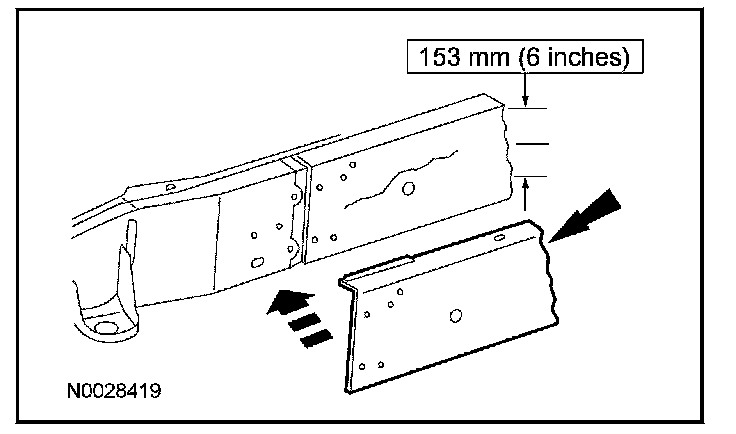 153 mm (6 inches)

N0028419