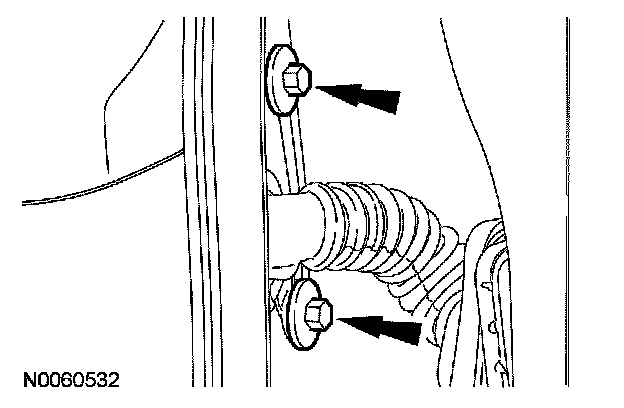 N0060532