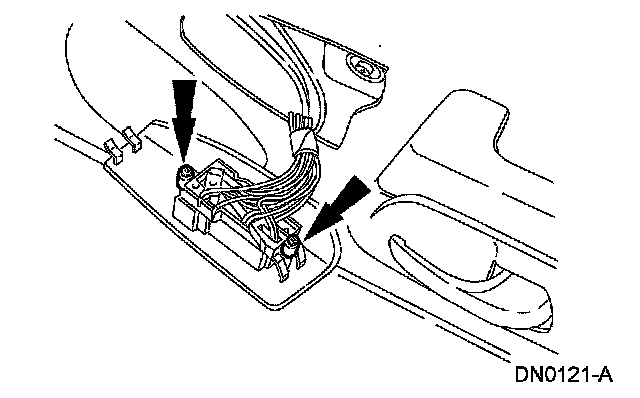 DN0121-A