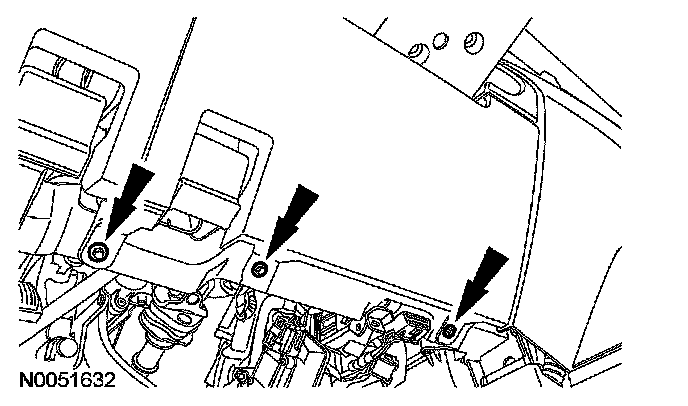 N0051632