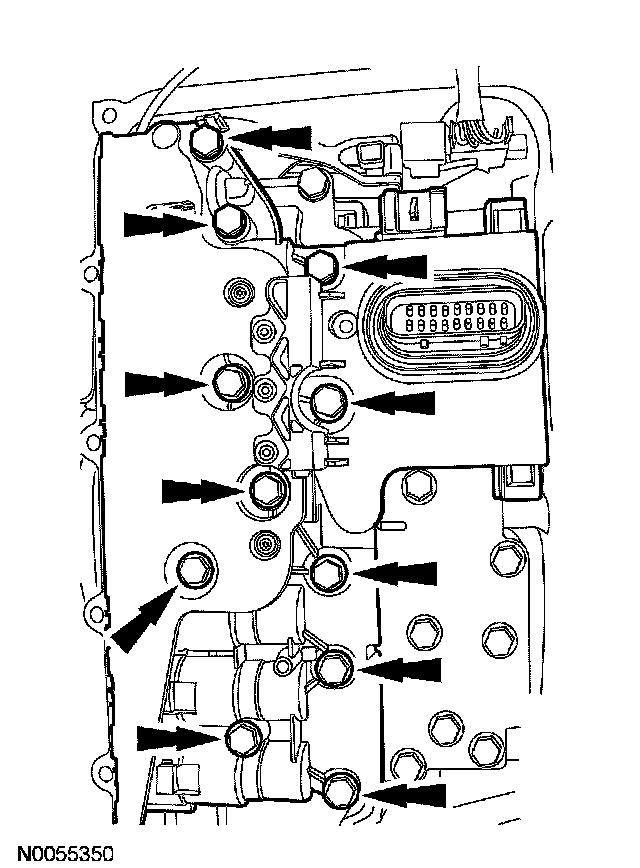 N0055350