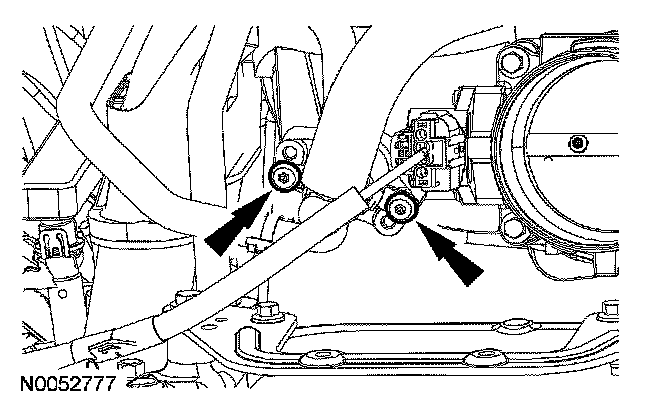 N0052777