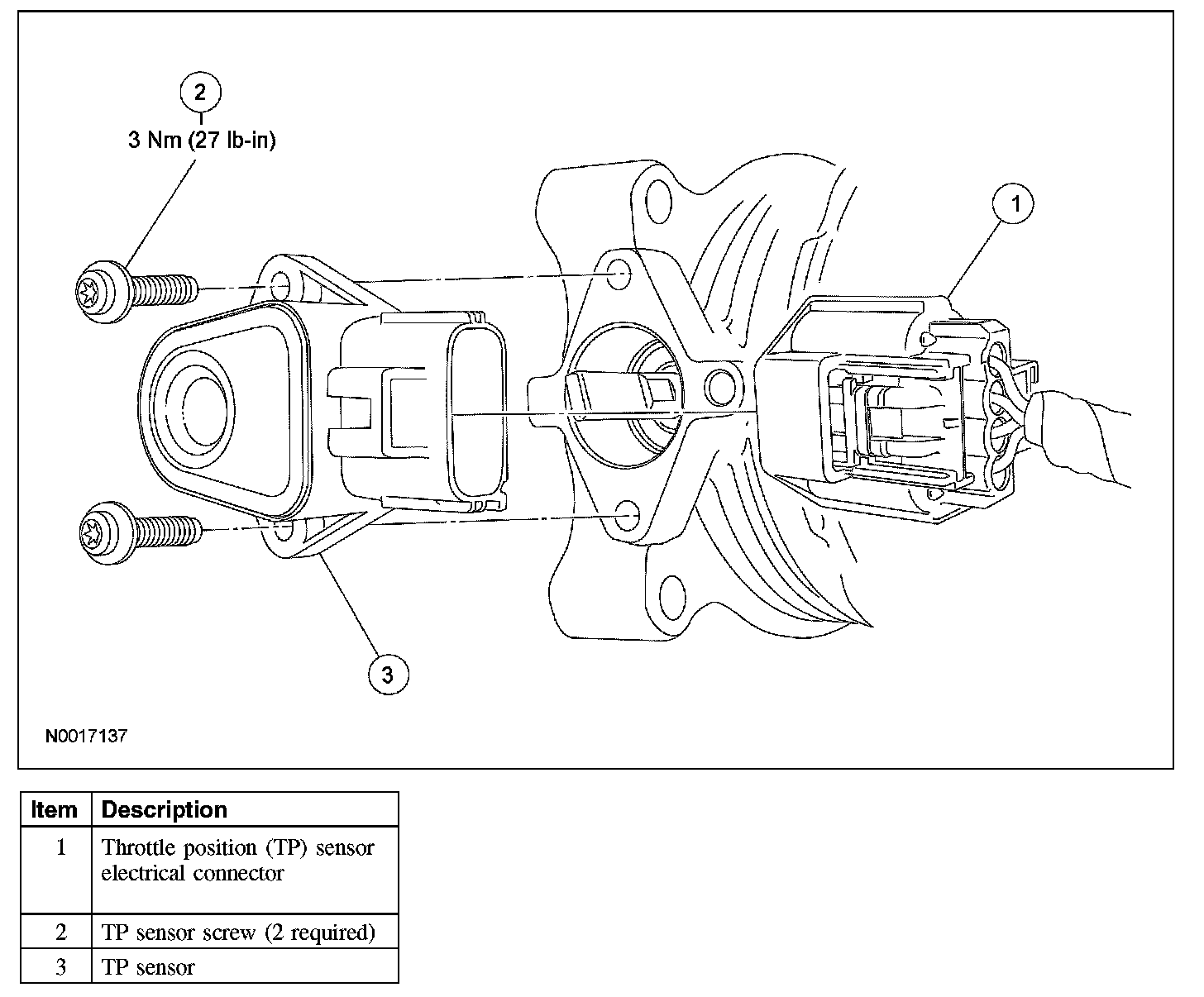 2
3 Nm (27 lb-in)

1

3

N0017137

| Item | Description |
|---|---|
| 1 | Throttle position (TP) sensor electrical connector |
| 2 | TP sensor screw (2 required) |
| 3 | TP sensor |